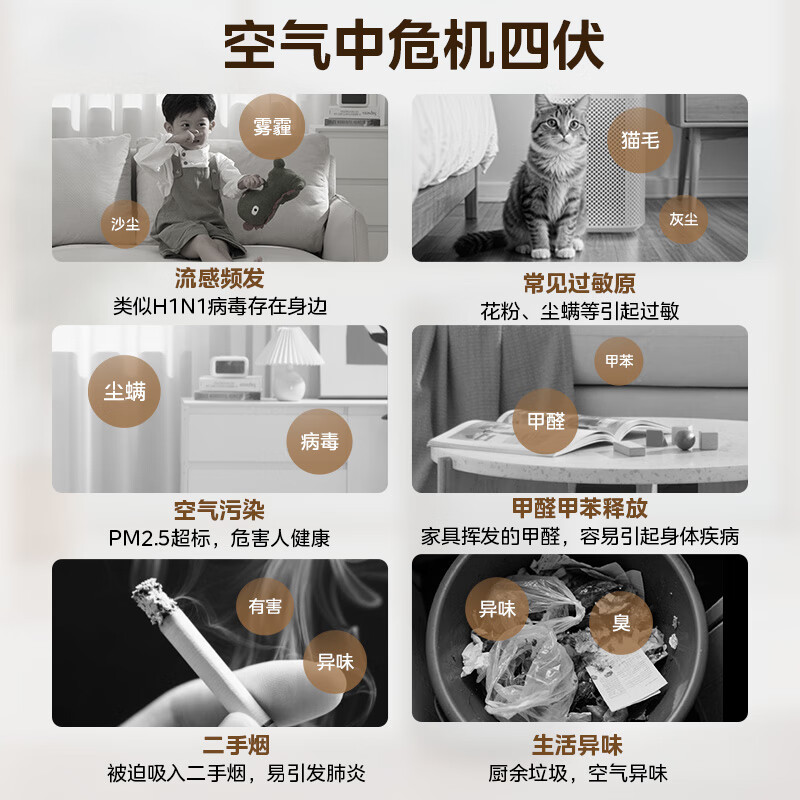 空气中危机四伏

雾霾
沙尘
流感频发
类似H1N1病毒存在身边

猫毛
灰尘
常见过敏原
花粉、尘螨等引起过敏

尘螨
病毒
空气污染
PM2.5超标，危害人健康

甲苯
甲醛
甲醛甲苯释放
家具挥发的甲醛，容易引起身体疾病

有害
异味
二手烟
被迫吸入二手烟，易引发肺炎

异味
臭
生活异味
厨余垃圾，空气异味