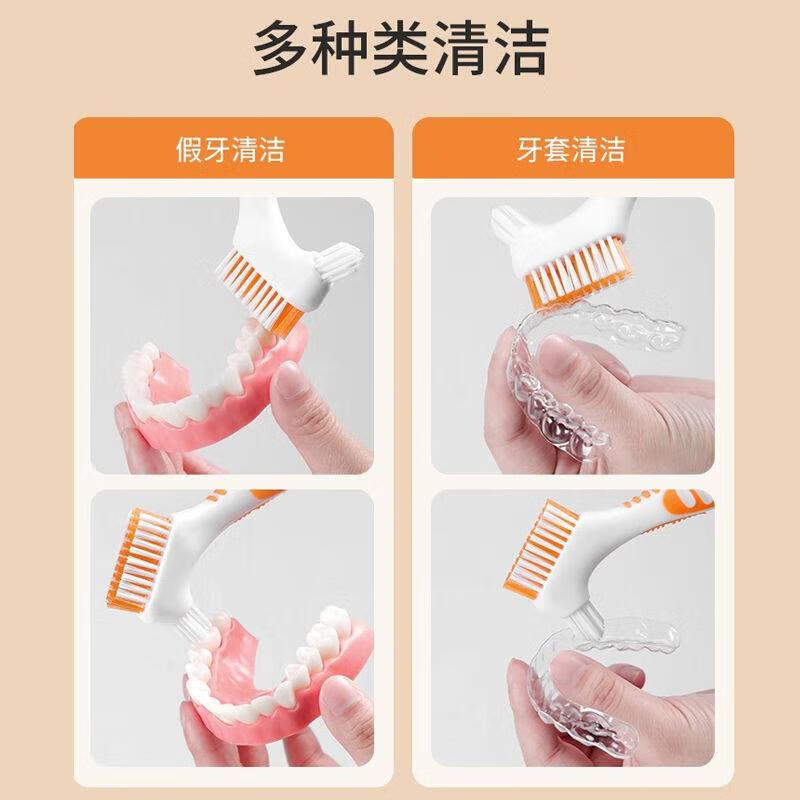 多种类清洁

假牙清洁

牙套清洁