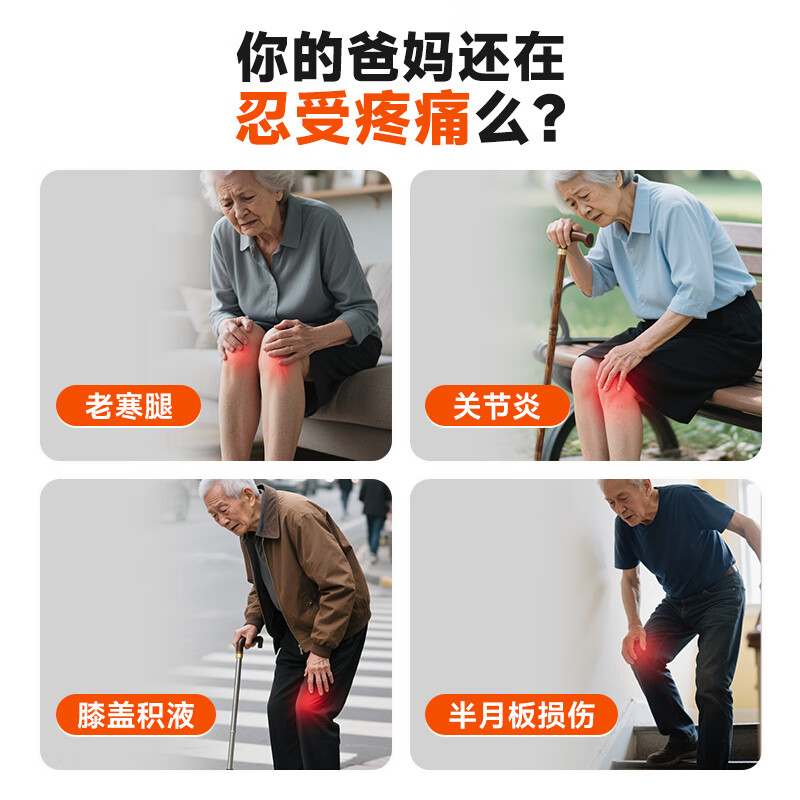 你的爸妈还在
忍受疼痛么？

老寒腿

关节炎

膝盖积液

半月板损伤