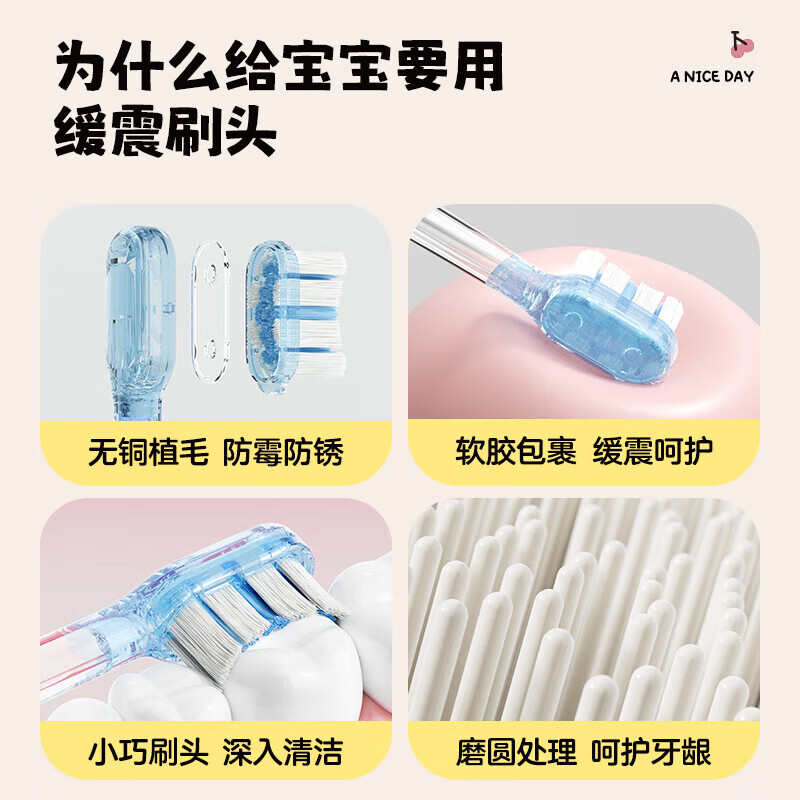 为什么给宝宝要用
缓震刷头

A NICE DAY

无铜植毛 防霉防锈

软胶包裹 缓震呵护

小巧刷头 深入清洁

磨圆处理 呵护牙龈