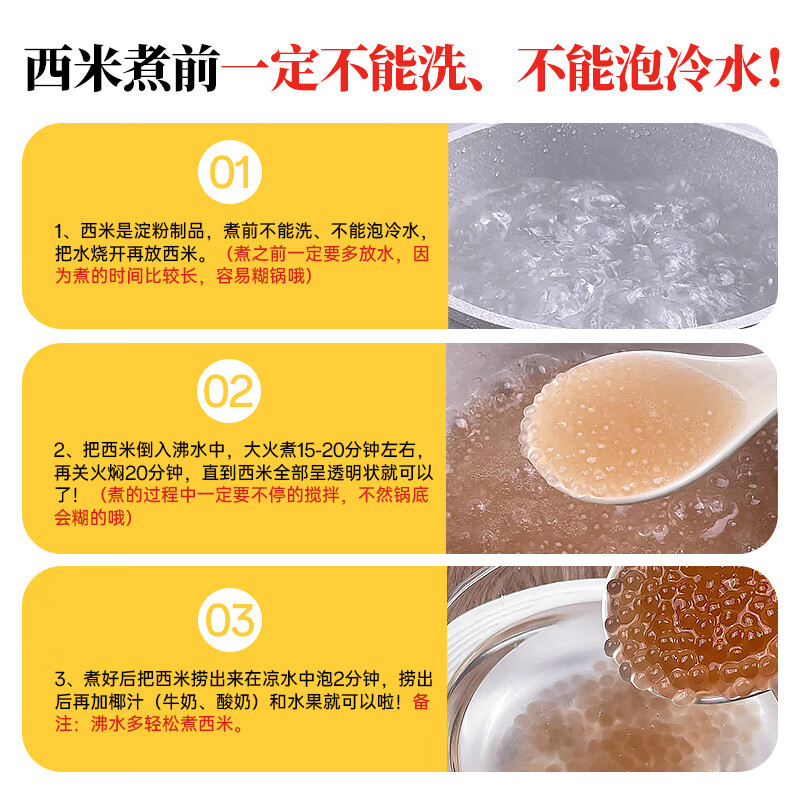 西米煮前一定不能洗、不能泡冷水！

01

1、西米是淀粉制品，煮前不能洗、不能泡冷水，把水烧开再放西米。（煮之前一定要多放水，因为煮的时间比较长，容易糊锅哦）

02

2、把西米倒入沸水中，大火煮15-20分钟左右，再关火焖20分钟，直到西米全部呈透明状就可以了！（煮的过程中一定要不停的搅拌，不然锅底会糊的哦）

03

3、煮好后把西米捞出来在凉水中泡2分钟，捞出后再加椰汁（牛奶、酸奶）和水果就可以啦！备注：沸水多轻松煮西米。