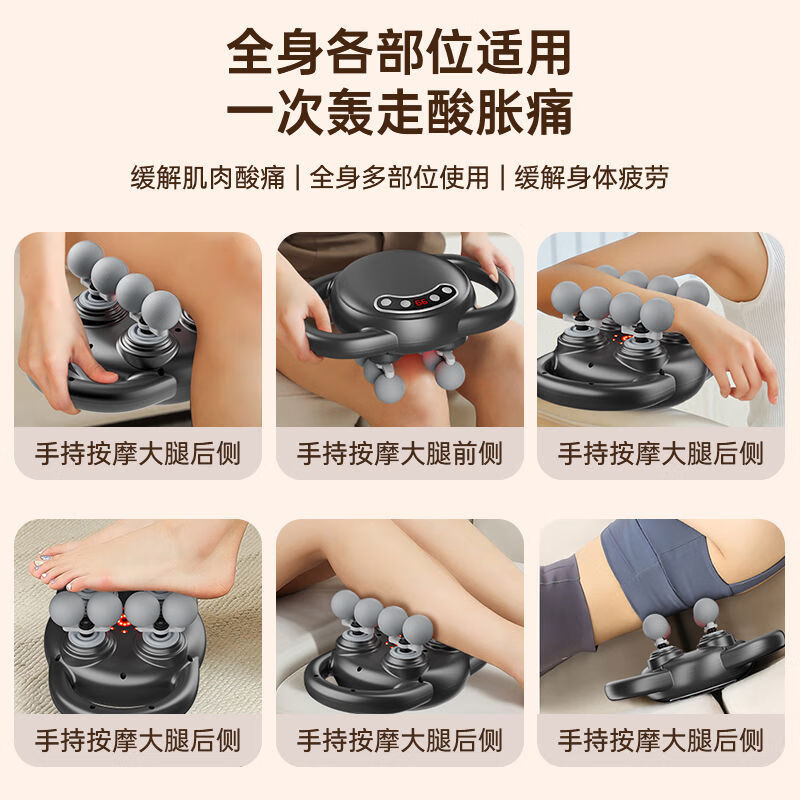 全身各部位适用
一次轰走酸胀痛

缓解肌肉酸痛 | 全身多部位使用 | 缓解身体疲劳

手持按摩大腿后侧

手持按摩大腿前侧

手持按摩大腿后侧

手持按摩大腿后侧

手持按摩大腿后侧

手持按摩大腿后侧