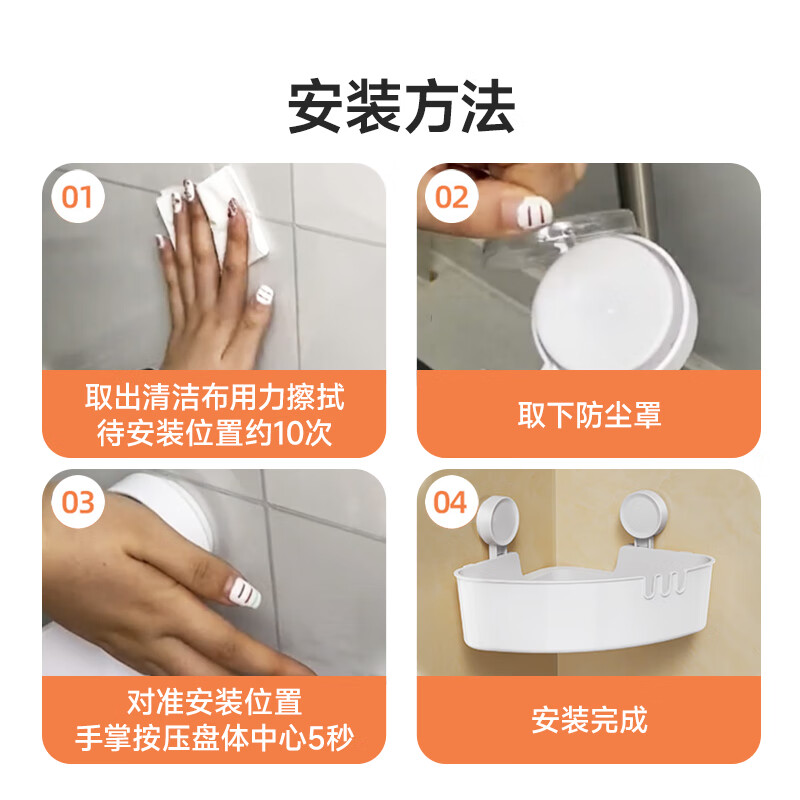 安装方法

01

取出清洁布用力擦拭
待安装位置约10次

02

取下防尘罩

03

对准安装位置
手掌按压盘体中心5秒

04

安装完成