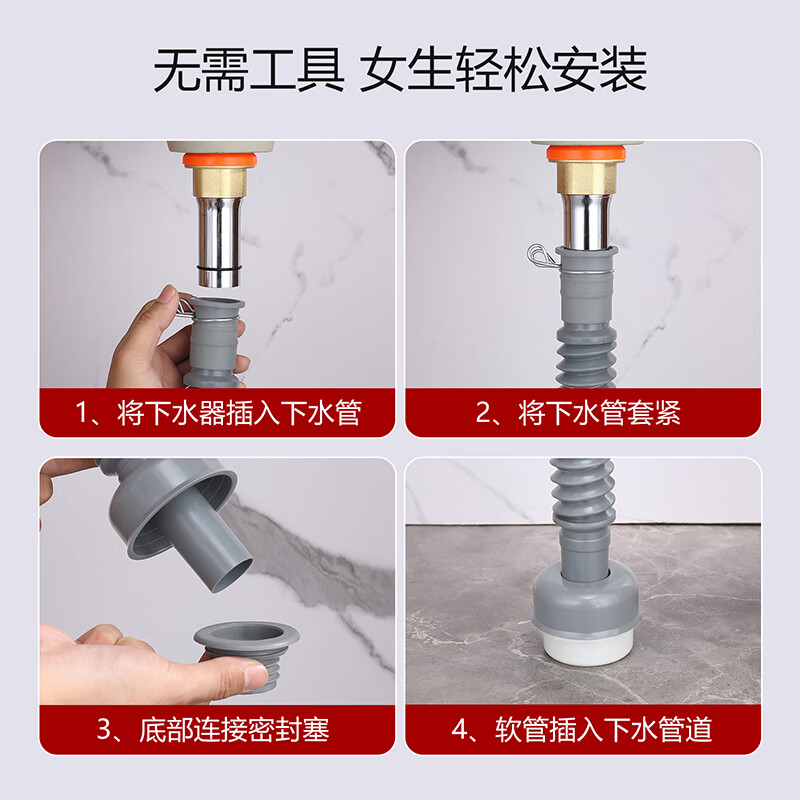 无需工具 女生轻松安装

1、将下水器插入下水管

2、将下水管套紧

3、底部连接密封塞

4、软管插入下水管道