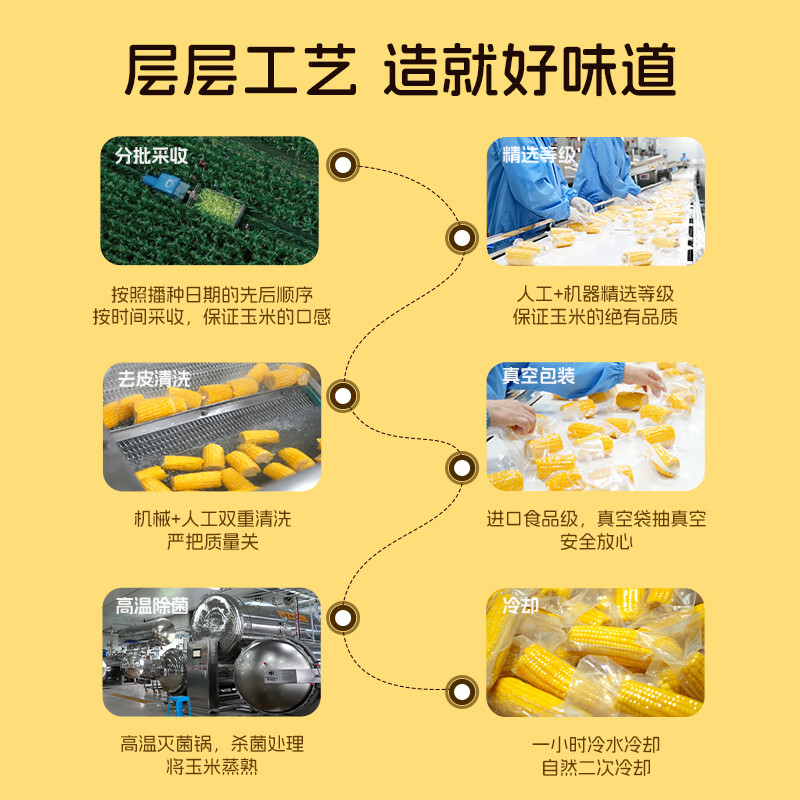 层层工艺 造就好味道

分批采收

按照播种日期的先后顺序
按时间采收，保证玉米的口感

精选等级

人工+机器精选等级
保证玉米的绝有品质

去皮清洗

机械+人工双重清洗
严把质量关

真空包装

进口食品级，真空袋抽真空
安全放心

高温除菌

高温灭菌锅，杀菌处理
将玉米蒸熟

冷却

一小时冷水冷却
自然二次冷却