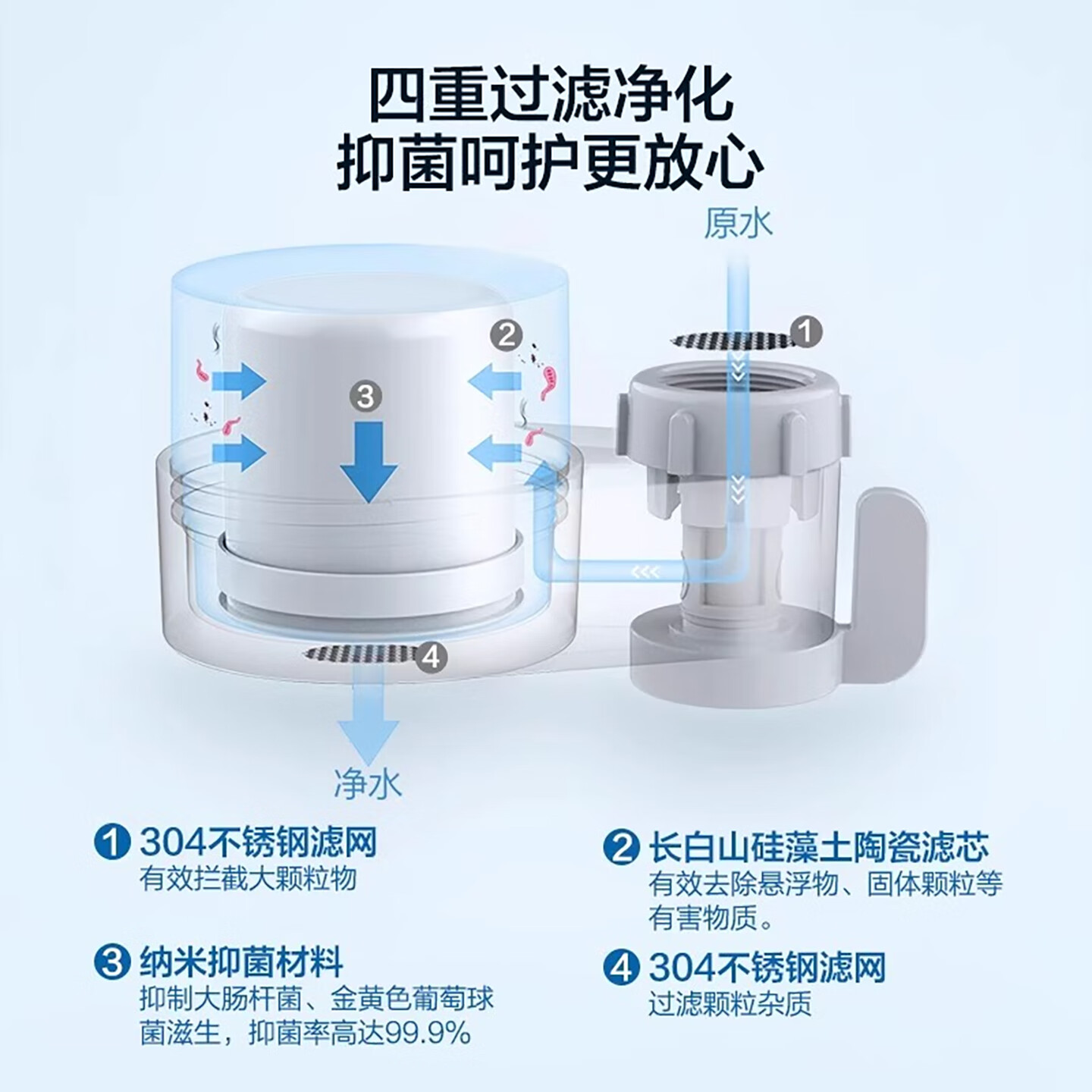 四重过滤净化
抑菌呵护更放心

原水

2

1

3

4

净水

1 304不锈钢滤网
有效拦截大颗粒物

2 长白山硅藻土陶瓷滤芯
有效去除悬浮物、固体颗粒等有害物质。

3 纳米抑菌材料
抑制大肠杆菌、金黄色葡萄球菌滋生，抑菌率高达99.9%

4 304不锈钢滤网
过滤颗粒杂质