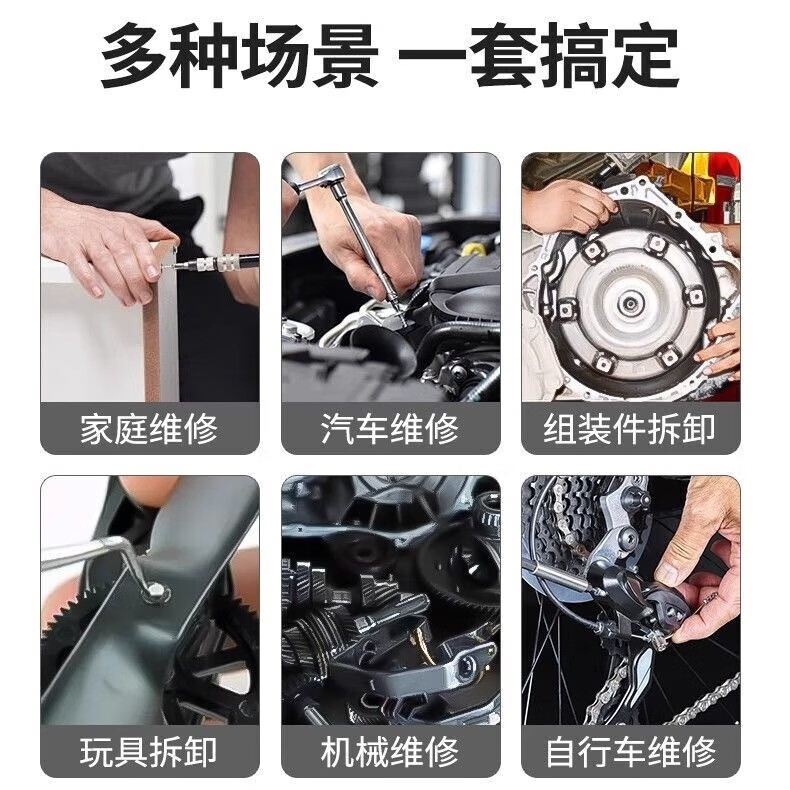 多种场景 一套搞定

家庭维修

汽车维修

组装件拆卸

玩具拆卸

机械维修

自行车维修