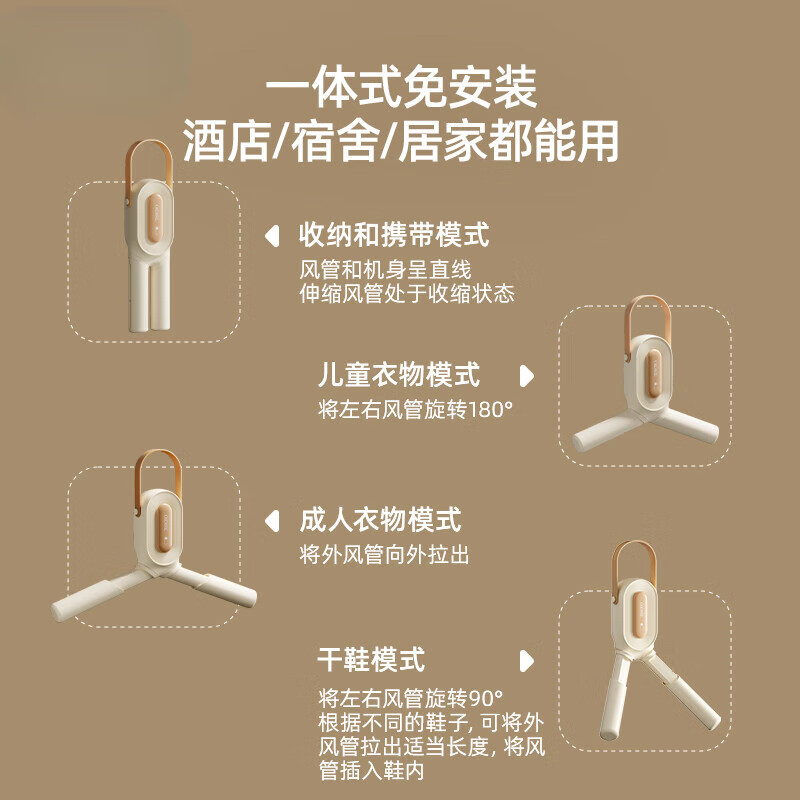 一体式免安装
酒店/宿舍/居家都能用

收纳和携带模式
风管和机身呈直线
伸缩风管处于收缩状态

儿童衣物模式
将左右风管旋转180°

成人衣物模式
将外风管向外拉出

干鞋模式
将左右风管旋转90°
根据不同的鞋子，可将外风管拉出适当长度，将风管插入鞋内