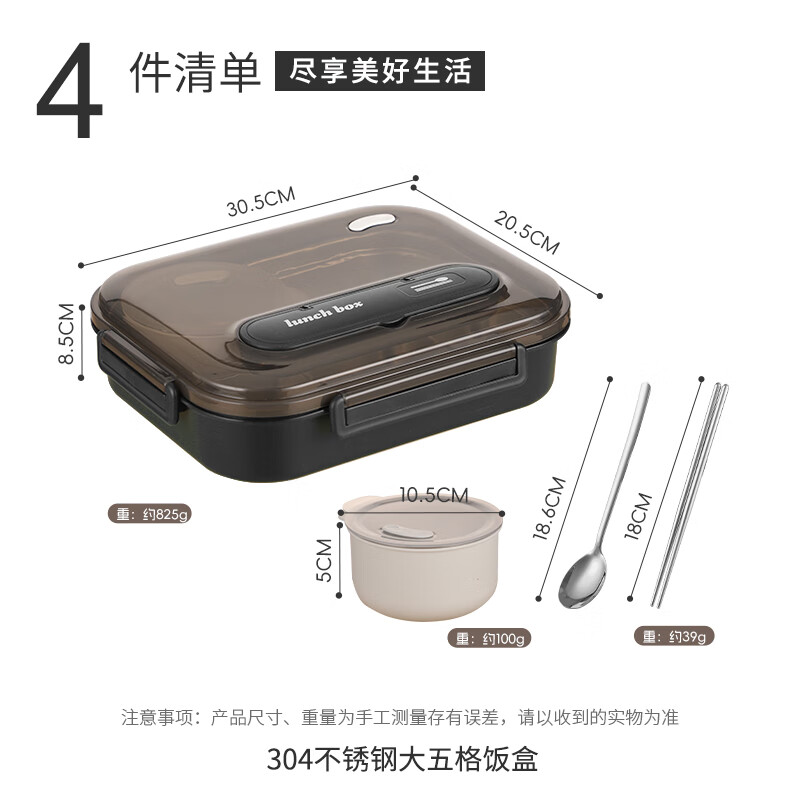 4 件清单 尽享美好生活

30.5CM

20.5CM

8.5CM

lunch box

重：约825g

10.5CM

5CM

18.6CM

18CM

重：约100g

重：约39g

注意事项：产品尺寸、重量为手工测量存有误差，请以收到的实物为准

304不锈钢大五格饭盒