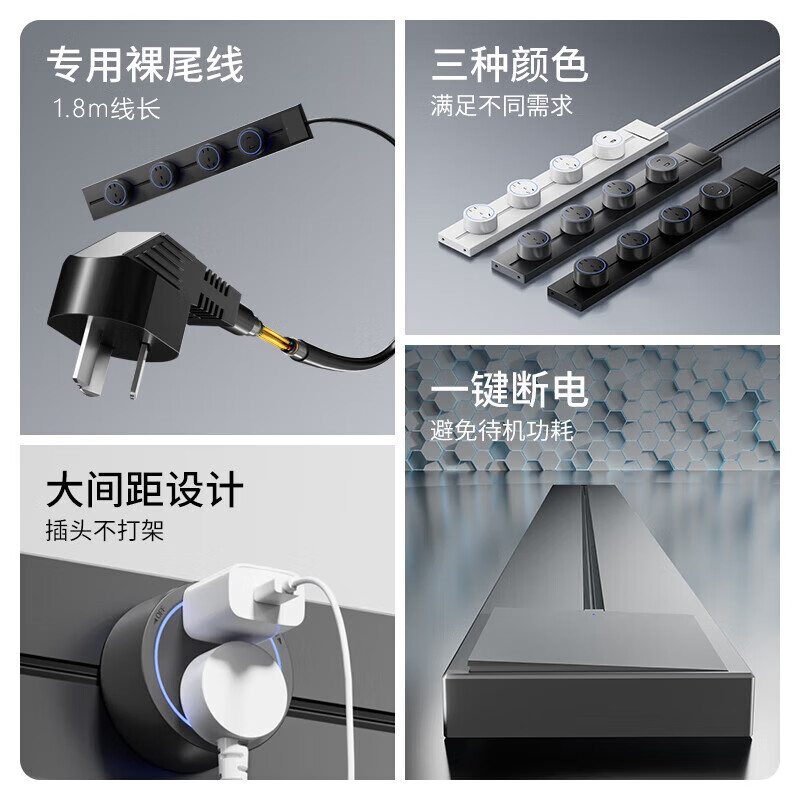 专用裸尾线
1.8m线长

三种颜色
满足不同需求

一键断电
避免待机功耗

大间距设计
插头不打架