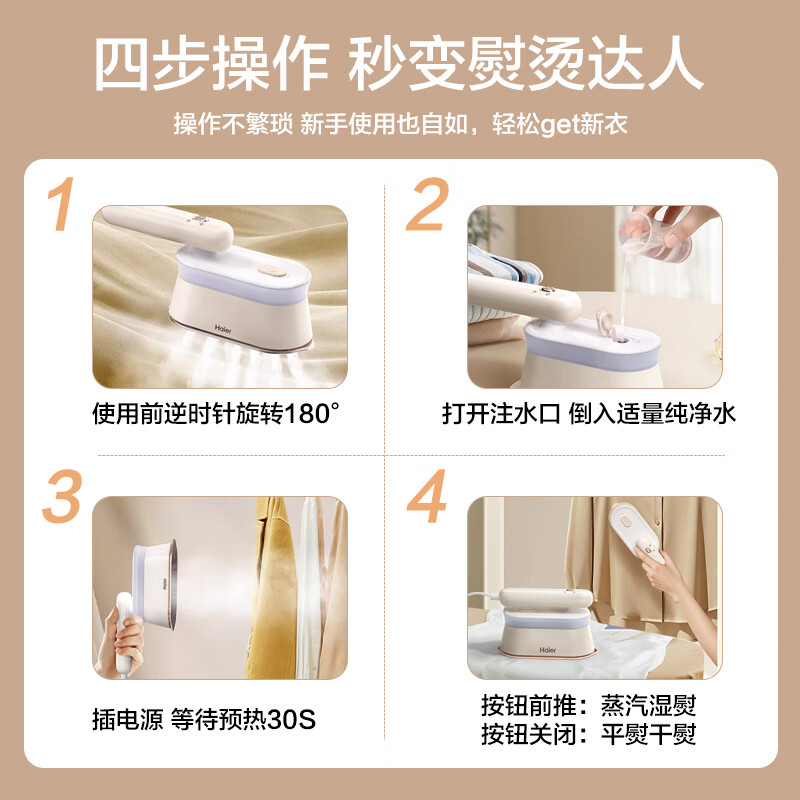 四步操作 秒变熨烫达人

操作不繁琐 新手使用也自如，轻松get新衣

1

Haier

使用前逆时针旋转180°

2

打开注水口 倒入适量纯净水

3

Haier

插电源 等待预热30S

4

Haier

按钮前推：蒸汽湿熨
按钮关闭：平熨干熨