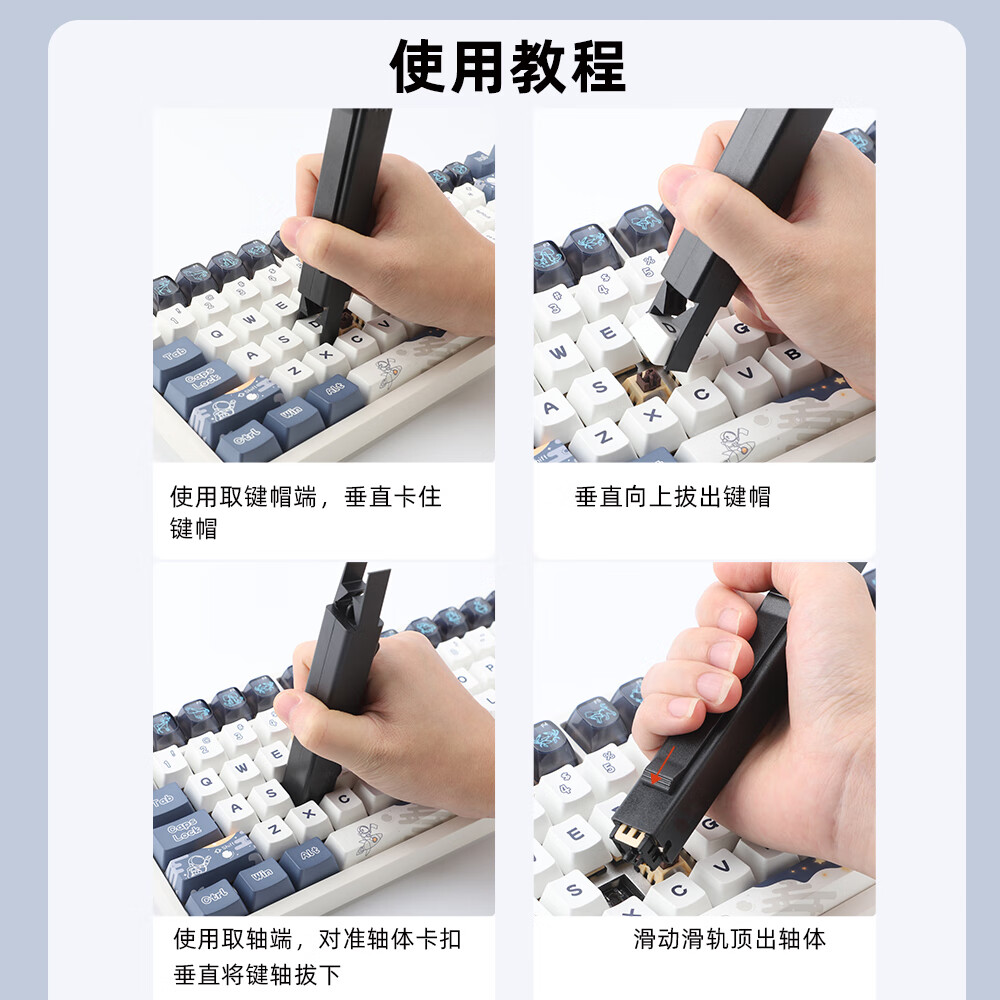 使用教程

使用取键帽端，垂直卡住键帽

垂直向上拔出键帽

使用取轴端，对准轴体卡扣垂直将键轴拔下

滑动滑轨顶出轴体