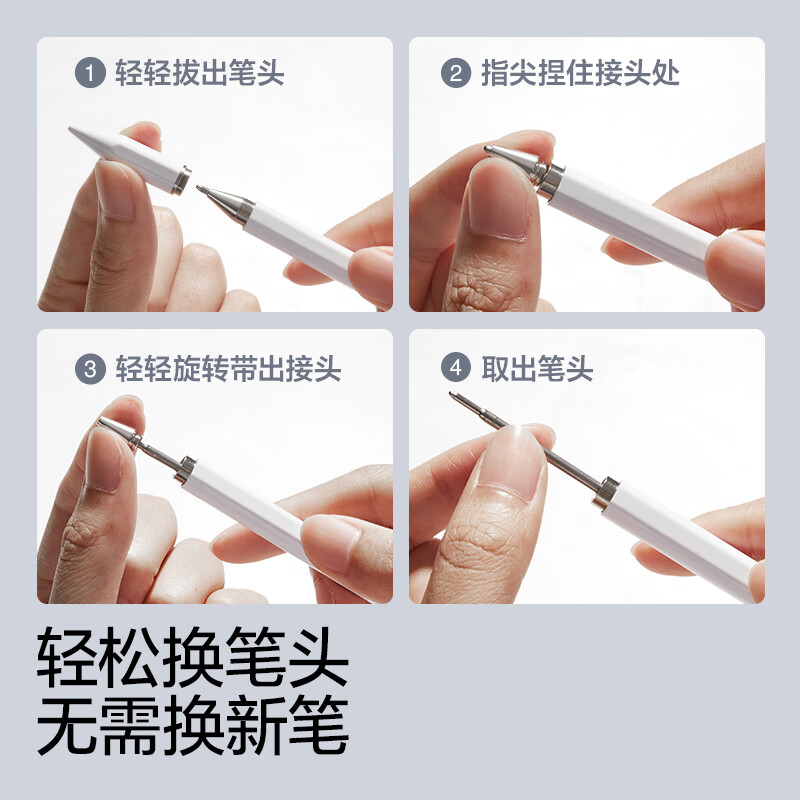 1 轻轻拔出笔头

2 指尖捏住接头处

3 轻轻旋转带出接头

4 取出笔头

轻松换笔头
无需换新笔