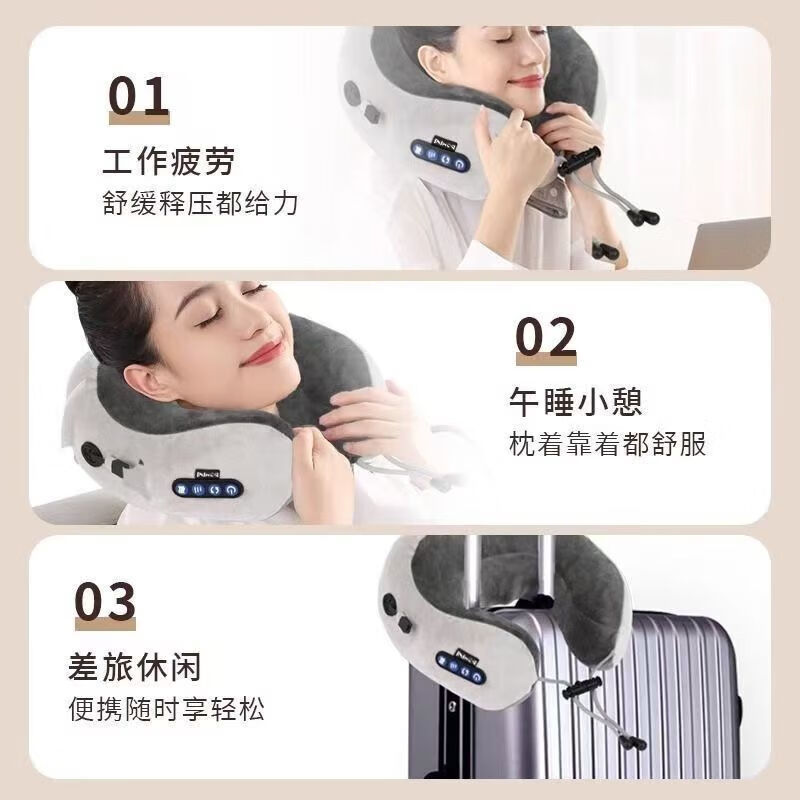 01
工作疲劳
舒缓释压都给力

02
午睡小憩
枕着靠着都舒服

03
差旅休闲
便携随时享轻松