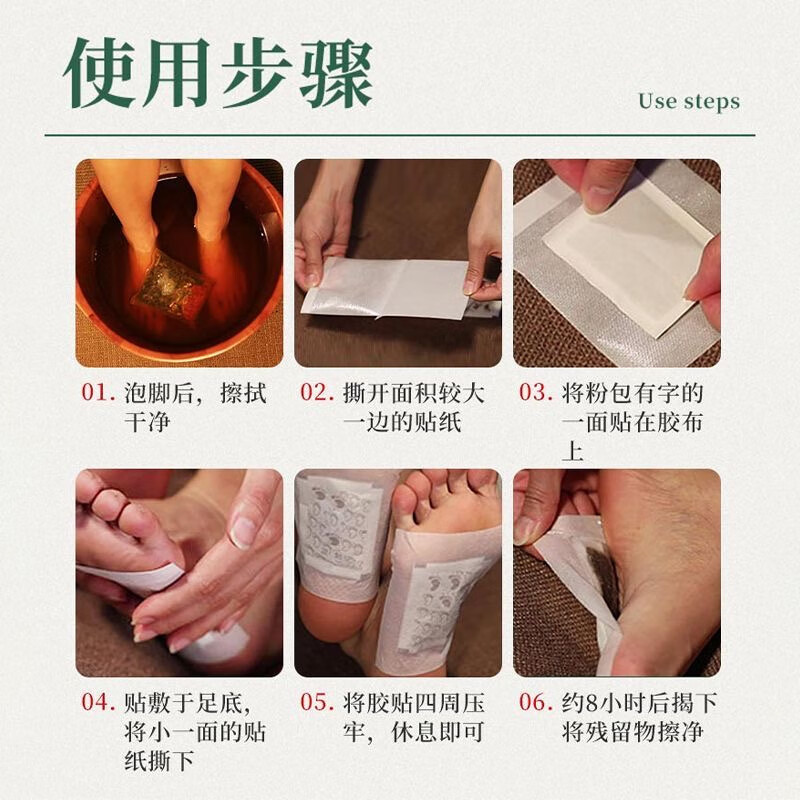 使用步骤

Use steps

01. 泡脚后，擦拭干净

02. 撕开面积较大一边的贴纸

03. 将粉包有字的一面贴在胶布上

04. 贴敷于足底，将小一面的贴纸撕下

05. 将胶贴四周压牢，休息即可

06. 约8小时后揭下将残留物擦净