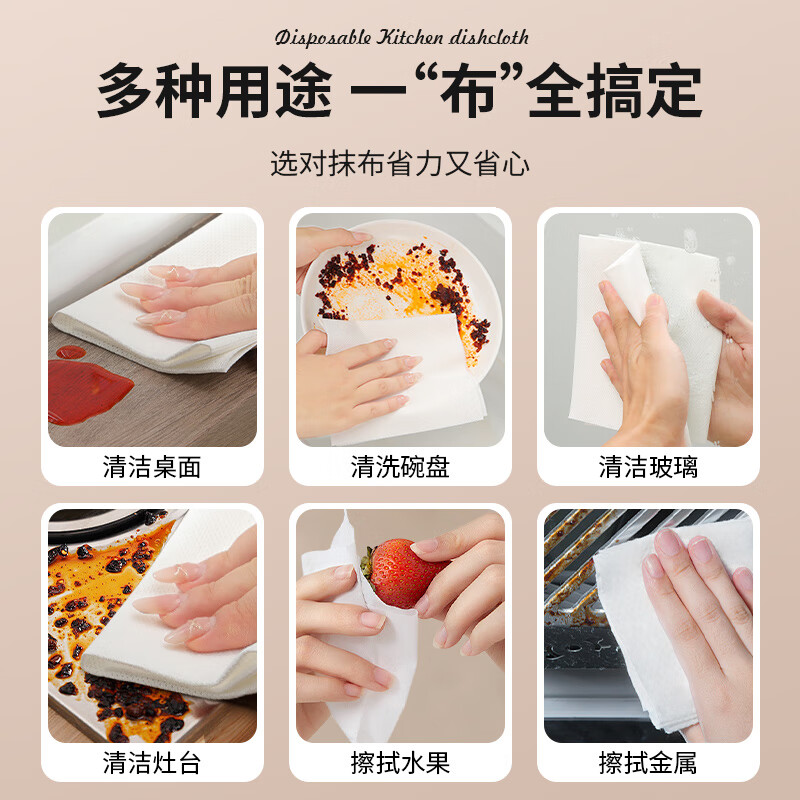 Disposable Kitchen dishcloth

多种用途 一“布”全搞定

选对抹布省力又省心

清洁桌面

清洗碗盘

清洁玻璃

清洁灶台

擦拭水果

擦拭金属