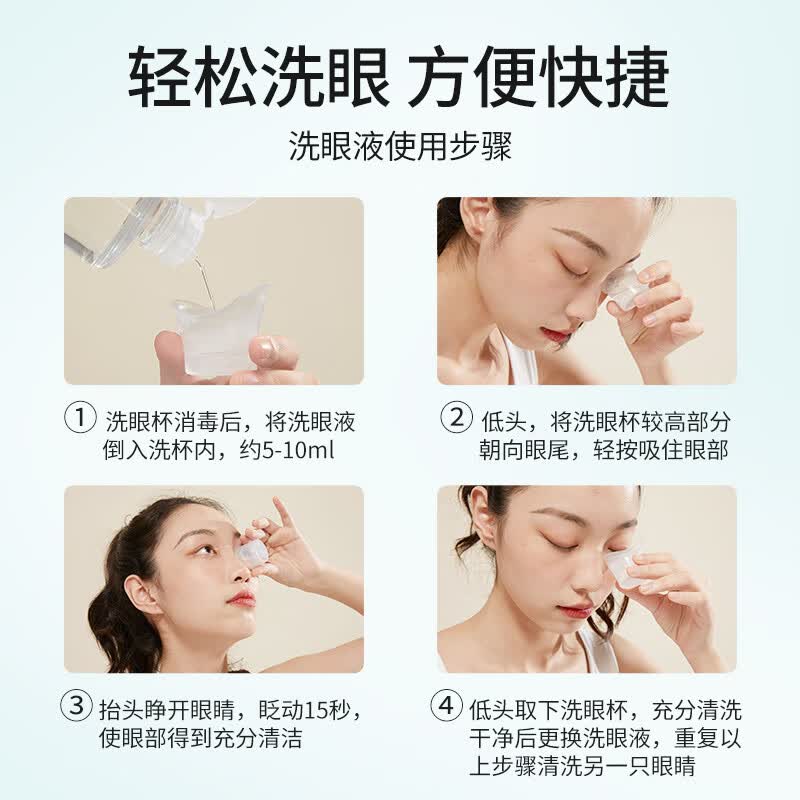 轻松洗眼 方便快捷

洗眼液使用步骤

① 洗眼杯消毒后，将洗眼液倒入洗杯内，约5-10ml

② 低头，将洗眼杯较高部分朝向眼尾，轻按吸住眼部

③ 抬头睁开眼睛，眨动15秒，使眼部得到充分清洁

④ 低头取下洗眼杯，充分清洗干净后更换洗眼液，重复以上步骤清洗另一只眼睛