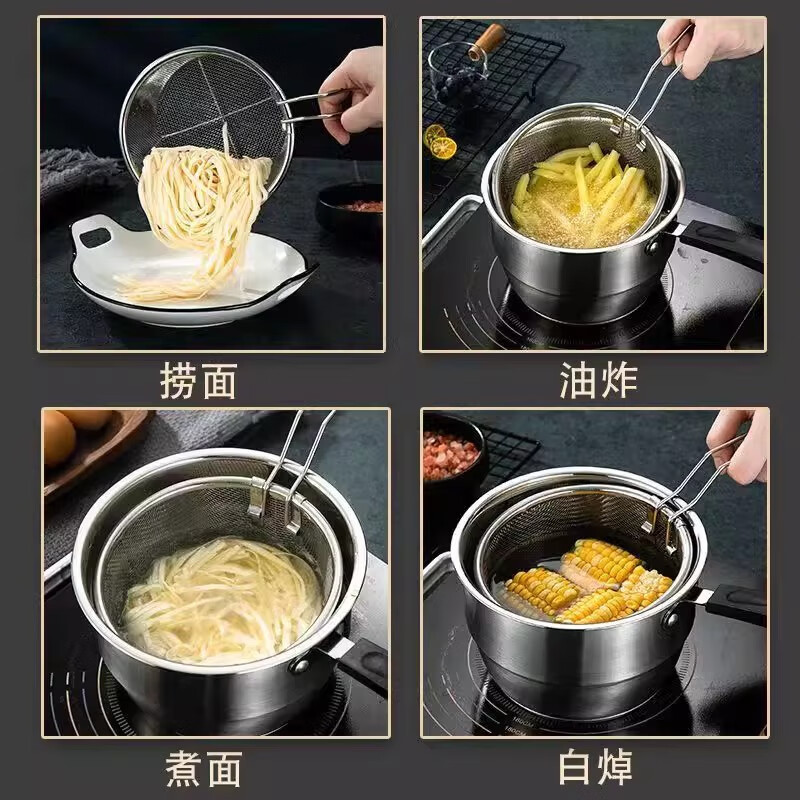 捞面

油炸

煮面

白焯