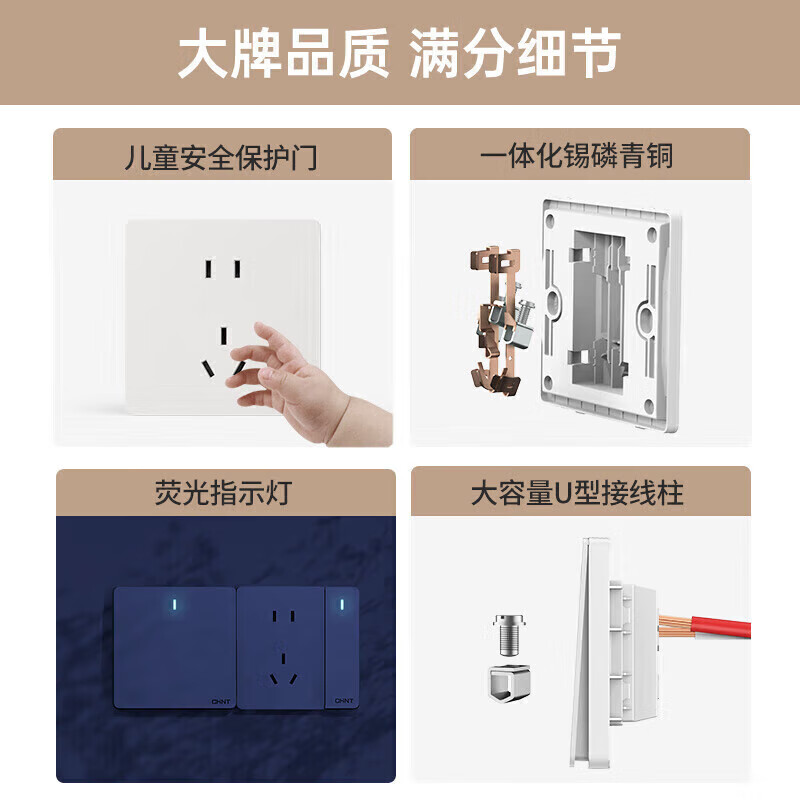 大牌品质 满分细节

儿童安全保护门

一体化锡磷青铜

荧光指示灯

CHNT

CHNT

大容量U型接线柱