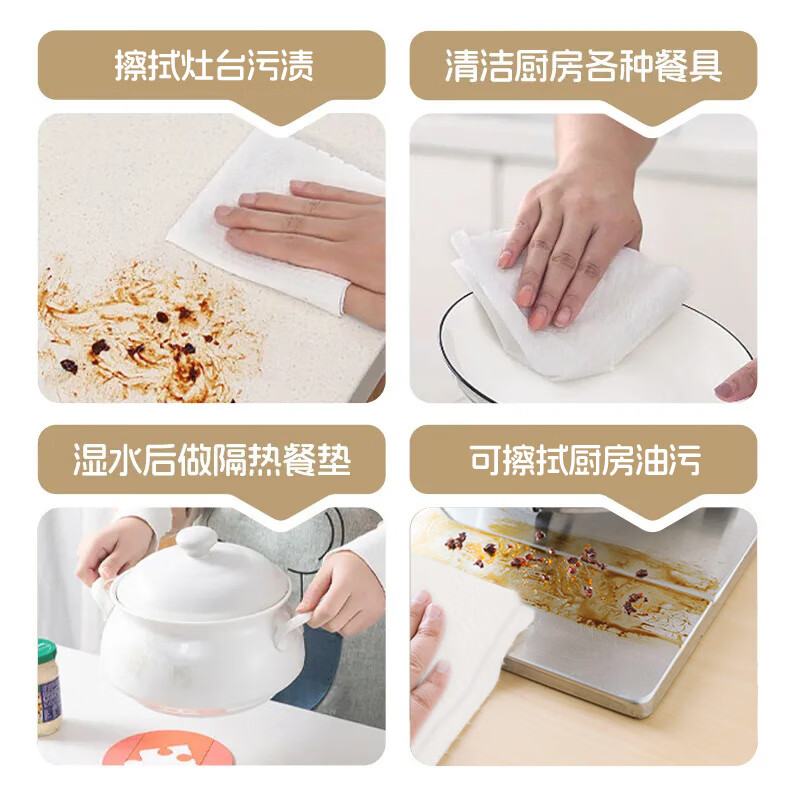 擦拭灶台污渍

清洁厨房各种餐具

湿水后做隔热餐垫

可擦拭厨房油污