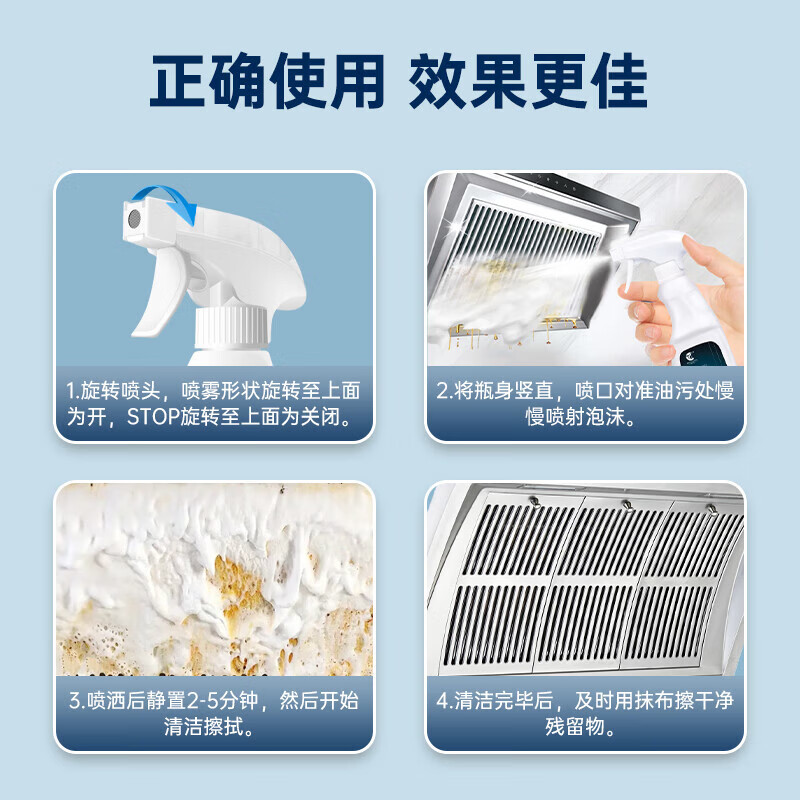 正确使用 效果更佳

1.旋转喷头，喷雾形状旋转至上面为开，STOP旋转至上面为关闭。

2.将瓶身竖直，喷口对准油污处慢慢喷射泡沫。

3.喷洒后静置2-5分钟，然后开始清洁擦拭。

4.清洁完毕后，及时用抹布擦干净残留物。