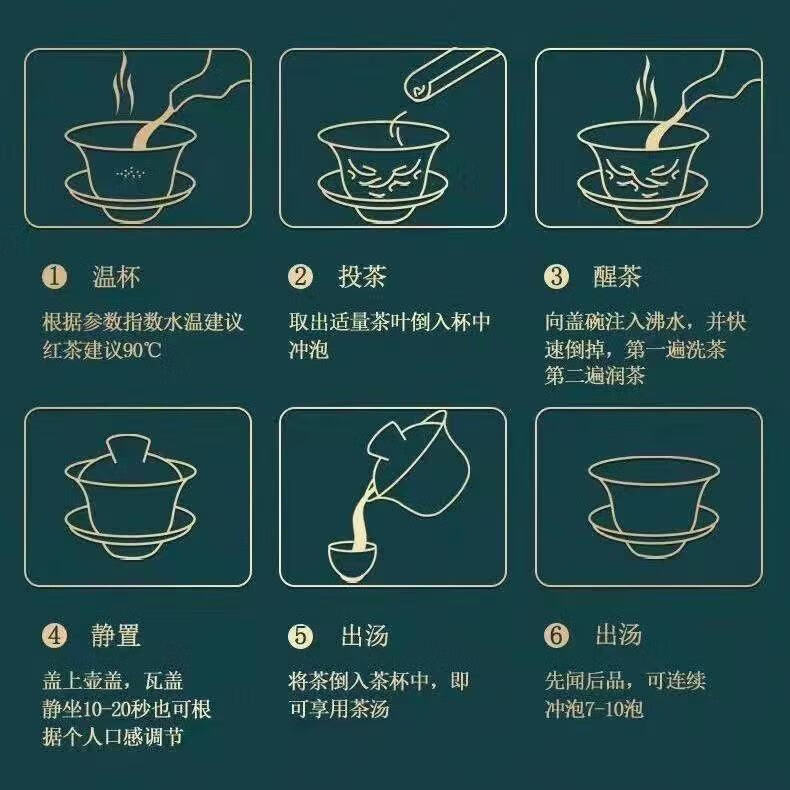 ① 温杯

根据参数指数水温建议红茶建议90℃

② 投茶

取出适量茶叶倒入杯中冲泡

③ 醒茶

向盖碗注入沸水，并快速倒掉，第一遍洗茶第二遍润茶

④ 静置

盖上壶盖，瓦盖静坐10-20秒也可根据个人口感调节

⑤ 出汤

将茶倒入茶杯中，即可享用茶汤

⑥ 出汤

先闻后品，可连续冲泡7-10泡