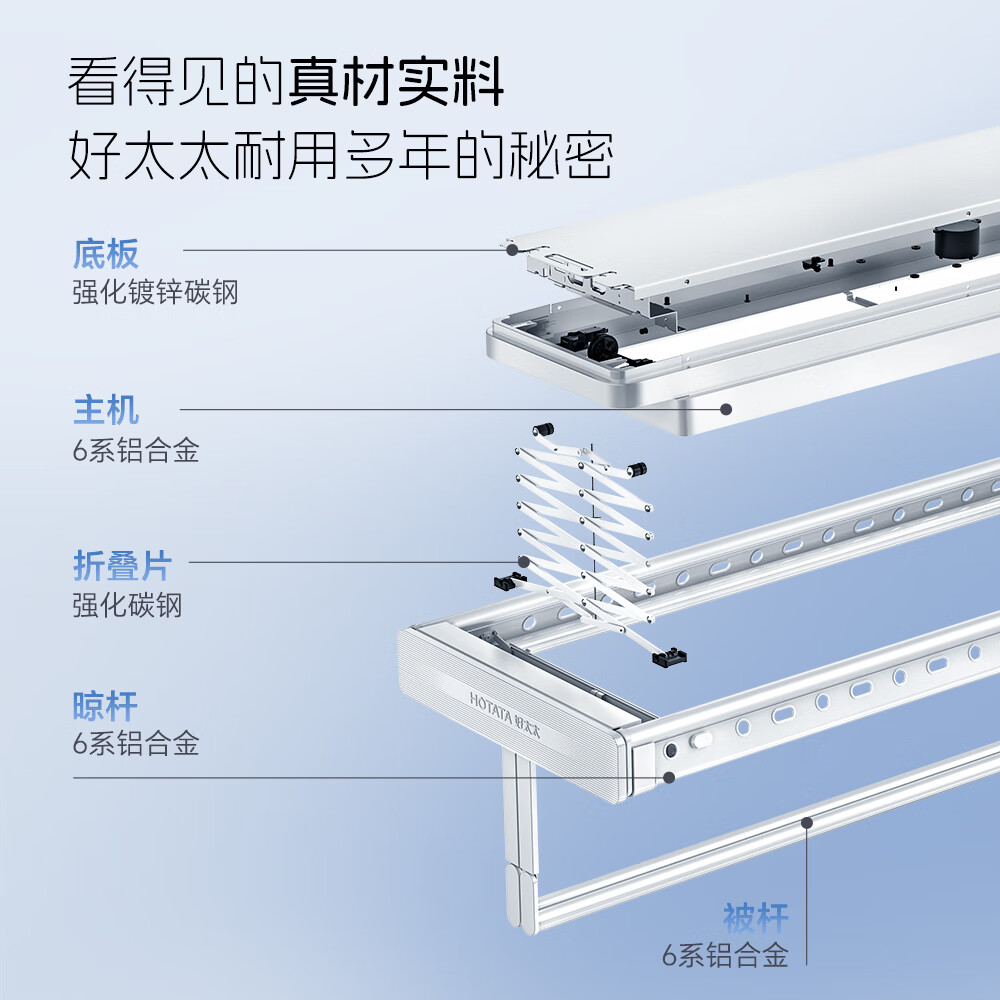 看得见的真材实料
好太太耐用多年的秘密

底板
强化镀锌碳钢

主机
6系铝合金

折叠片
强化碳钢

晾杆
6系铝合金

HOTATA 好太太

被杆
6系铝合金