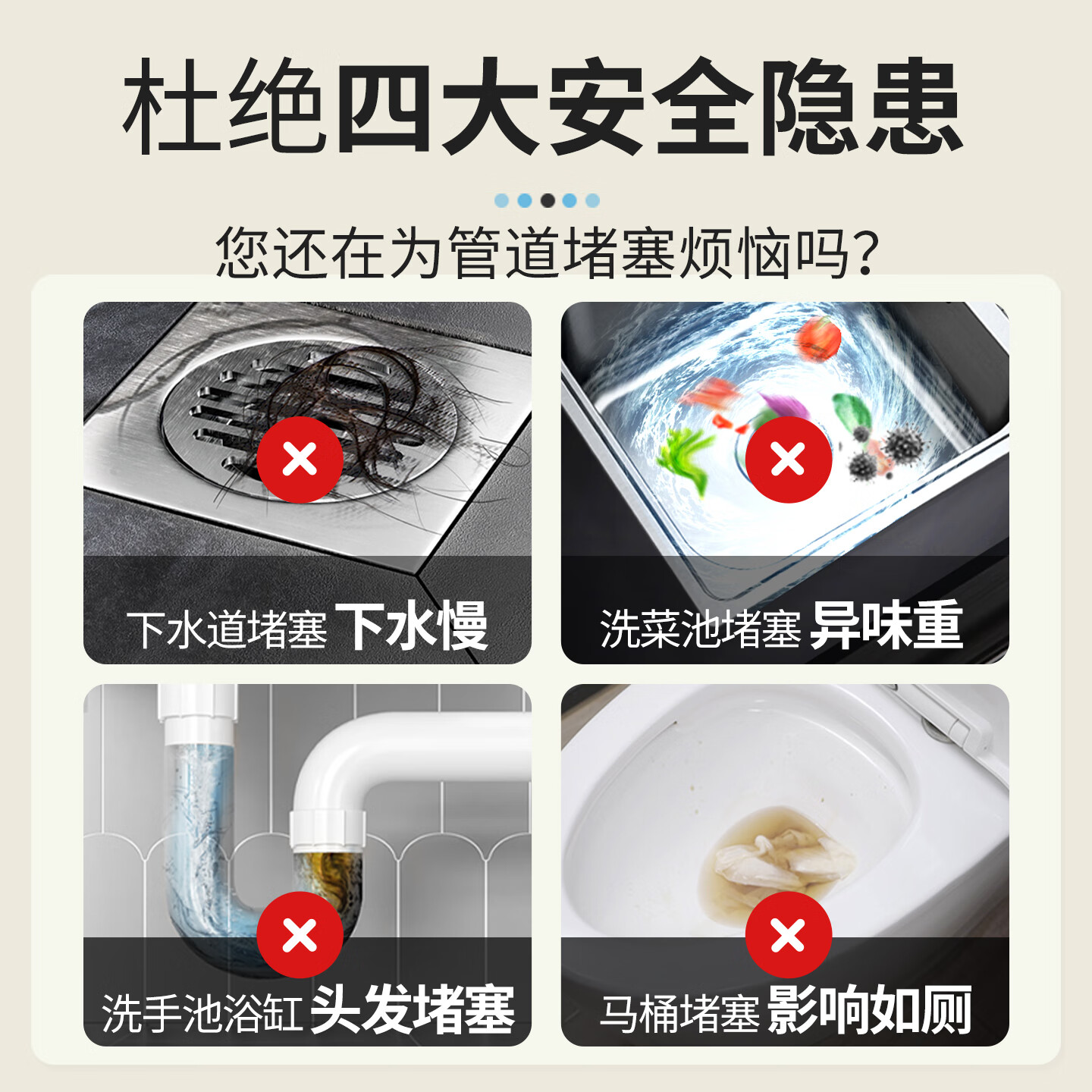 杜绝四大安全隐患

您还在为管道堵塞烦恼吗?

下水道堵塞 下水慢

洗菜池堵塞 异味重

洗手池浴缸 头发堵塞

马桶堵塞 影响如厕