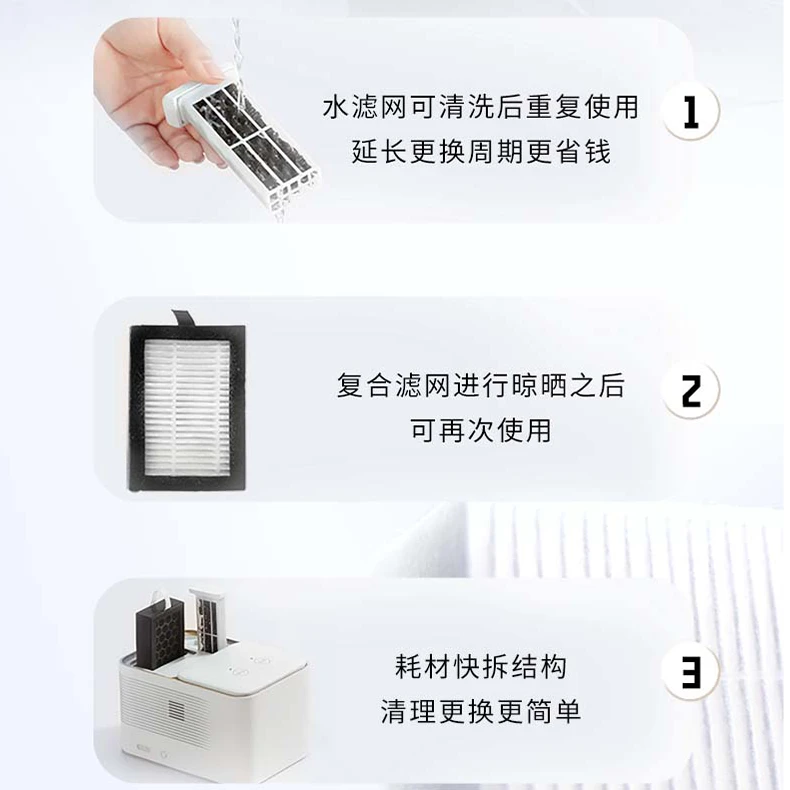 水滤网可清洗后重复使用
延长更换周期更省钱

1

复合滤网进行晾晒之后
可再次使用

2

耗材快拆结构
清理更换更简单

3