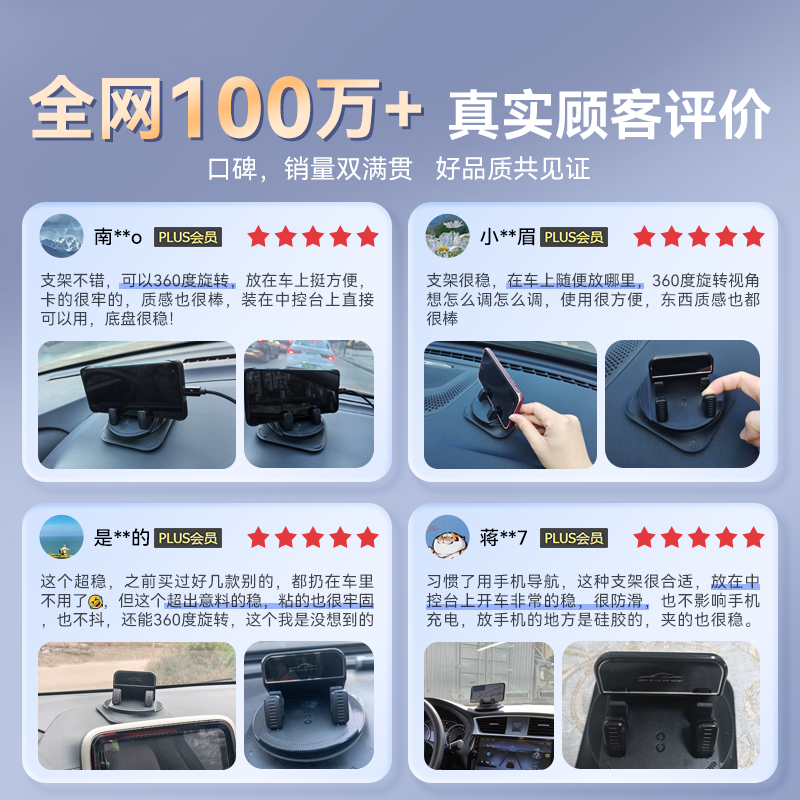 全网100万+ 真实顾客评价

口碑，销量双满贯 好品质共见证

南**o PLUS会员

支架不错，可以360度旋转，放在车上挺方便，卡的很牢的，质感也很棒，装在中控台上直接可以用，底盘很稳！

小**眉 PLUS会员

支架很稳，在车上随便放哪里，360度旋转视角想怎么调怎么调，使用很方便，东西质感也都很棒

是**的 PLUS会员

这个超稳，之前买过好几款别的，都扔在车里不用了🤣，但这个超出意料的稳，粘的也很牢固，也不抖，还能360度旋转，这个我是没想到的

蒋**7 PLUS会员

习惯了用手机导航，这种支架很合适，放在中控台上开车非常的稳，很防滑，也不影响手机充电，放手机的地方是硅胶的，夹的也很稳。