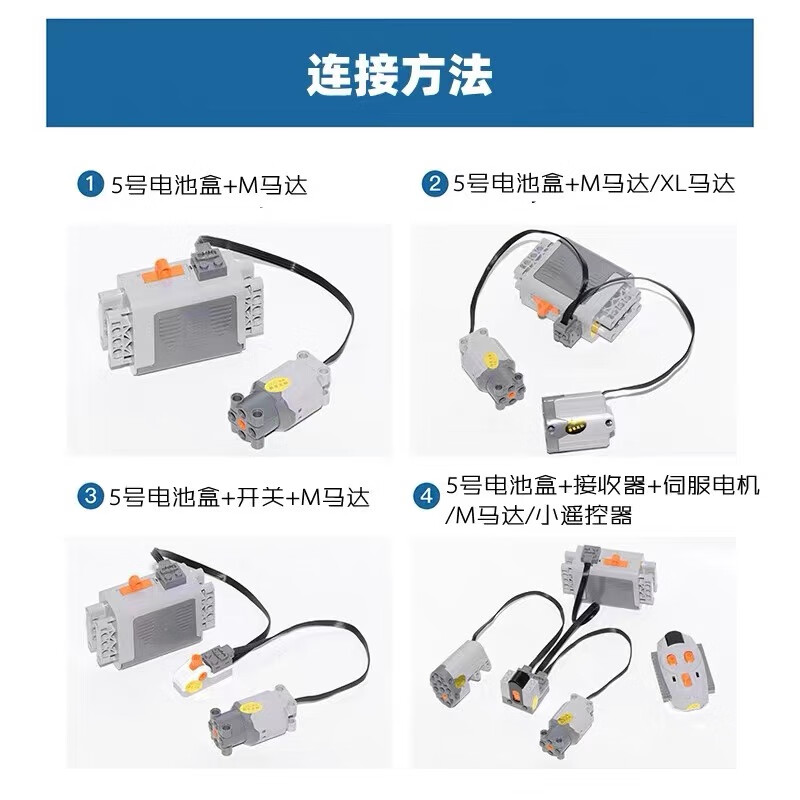 连接方法

1 5号电池盒+M马达

2 5号电池盒+M马达/XL马达

3 5号电池盒+开关+M马达

4 5号电池盒+接收器+伺服电机/M马达/小遥控器