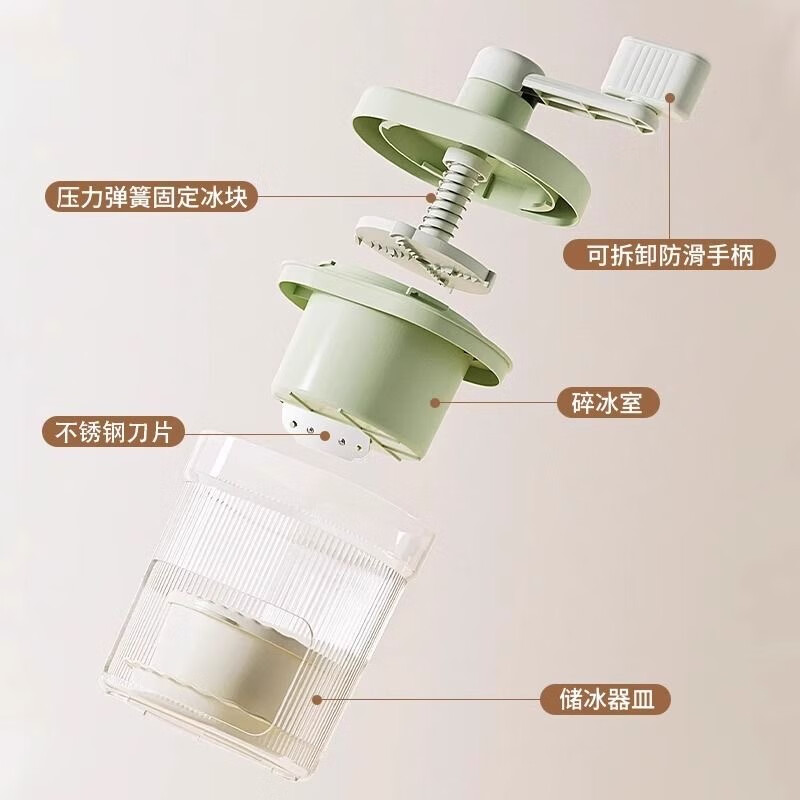 压力弹簧固定冰块

可拆卸防滑手柄

碎冰室

不锈钢刀片

储冰器皿