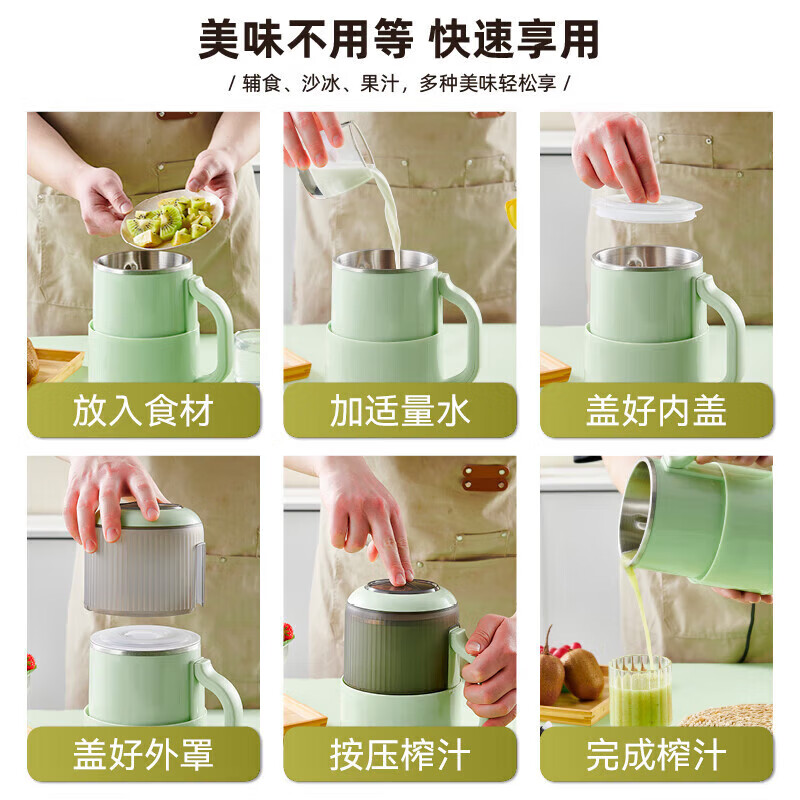 美味不用等 快速享用

/ 辅食、沙冰、果汁，多种美味轻松享 /

放入食材

加适量水

盖好内盖

盖好外罩

按压榨汁

完成榨汁