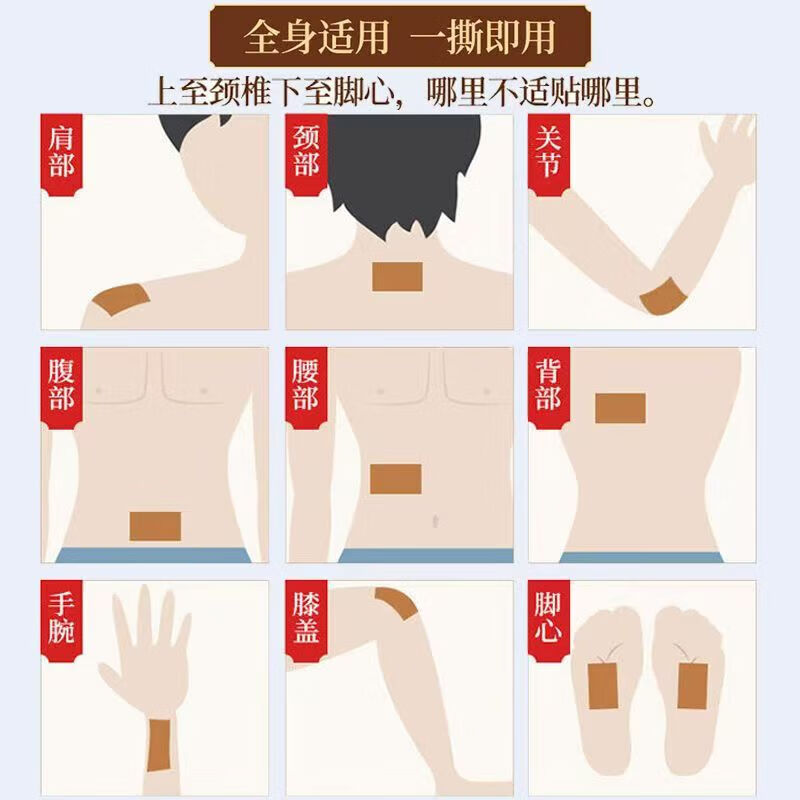 全身适用 一撕即用

上至颈椎下至脚心，哪里不适贴哪里。

肩部

颈部

关节

腹部

腰部

背部

手腕

膝盖

脚心