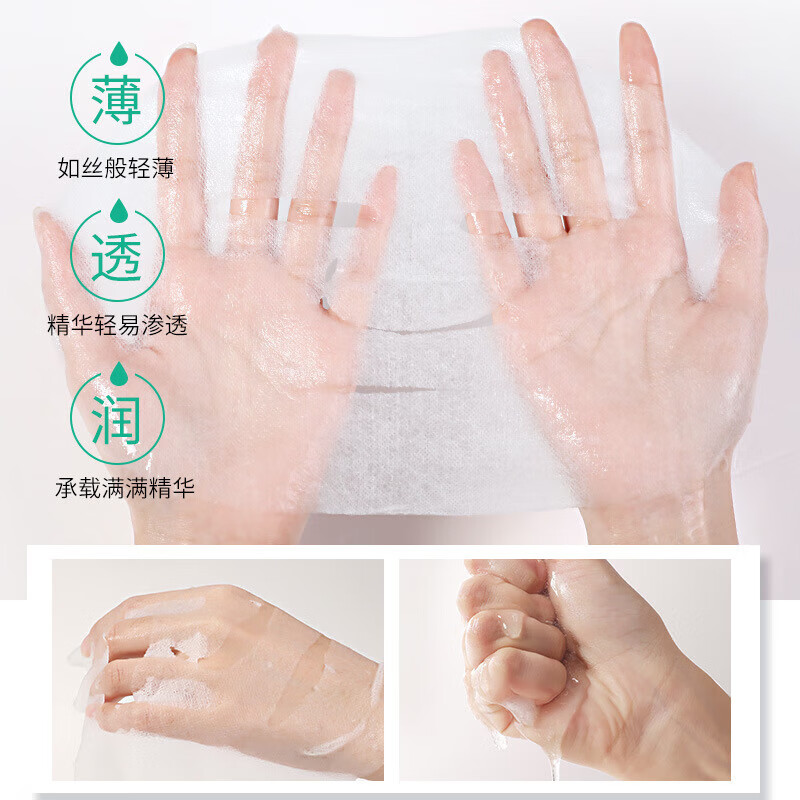 薄
如丝般轻薄

透
精华轻易渗透

润
承载满满精华