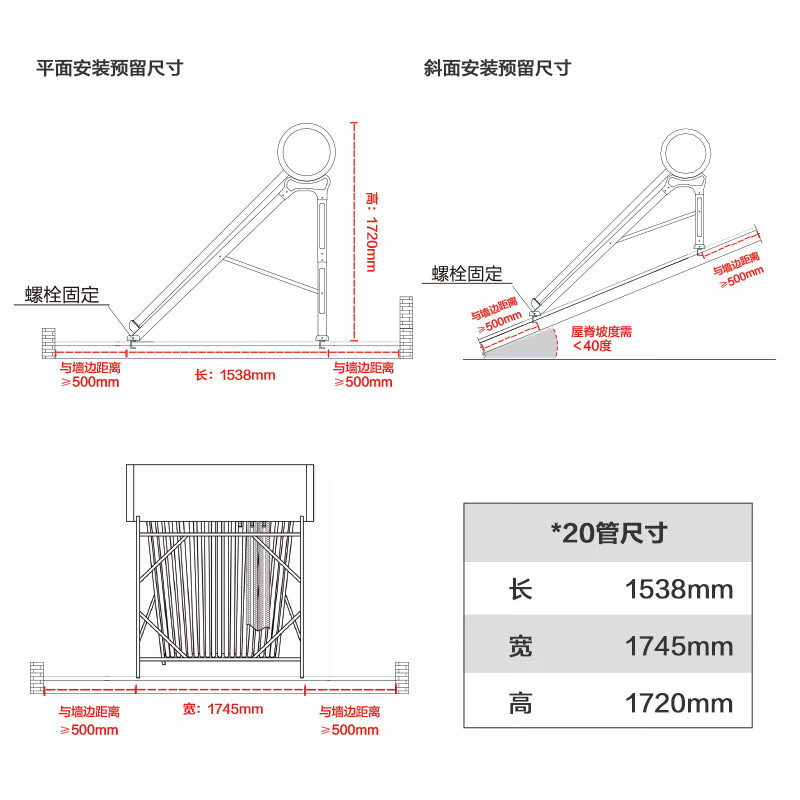 平面安装预留尺寸

高：1720mm

螺栓固定

与墙边距离
≥500mm

长：1538mm

与墙边距离
≥500mm

斜面安装预留尺寸

螺栓固定

与墙边距离
≥500mm

与墙边距离
≥500mm

屋脊坡度需
<40度

与墙边距离
≥500mm

宽：1745mm

与墙边距离
≥500mm

| *20管尺寸 | |
|---|---|
| 长 | 1538mm |
| 宽 | 1745mm |
| 高 | 1720mm |