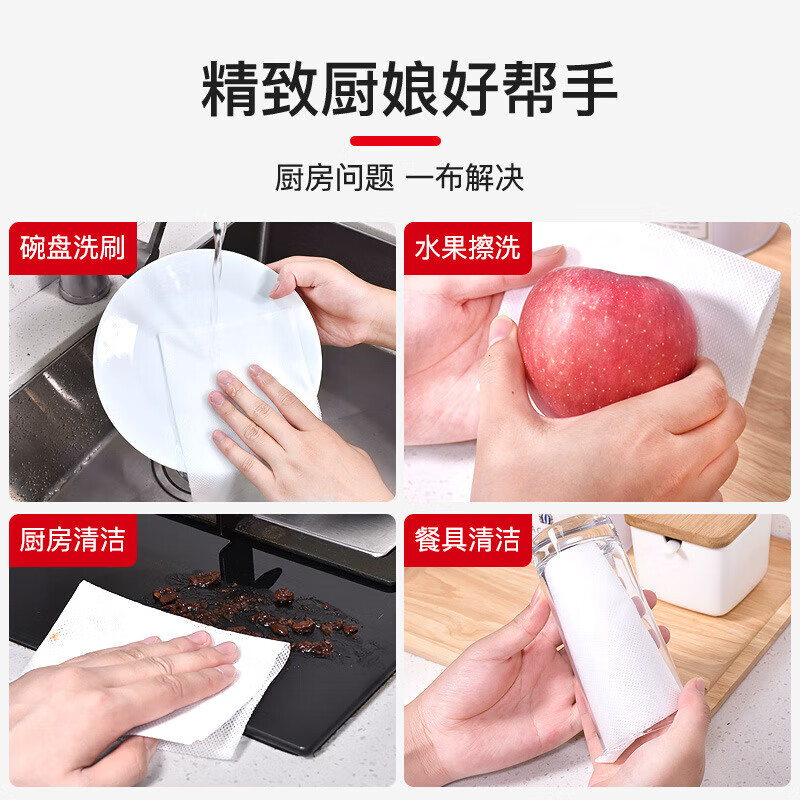 精致厨娘好帮手

厨房问题 一布解决

碗盘洗刷

水果擦洗

厨房清洁

餐具清洁