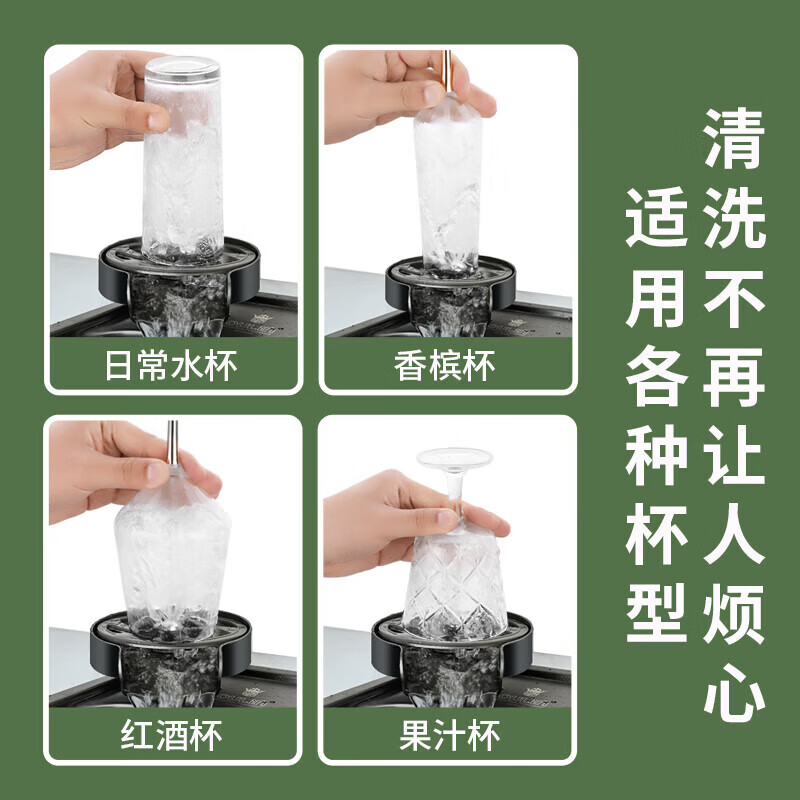 日常水杯

香槟杯

红酒杯

果汁杯

清洗不再让人烦心

适用各种杯型