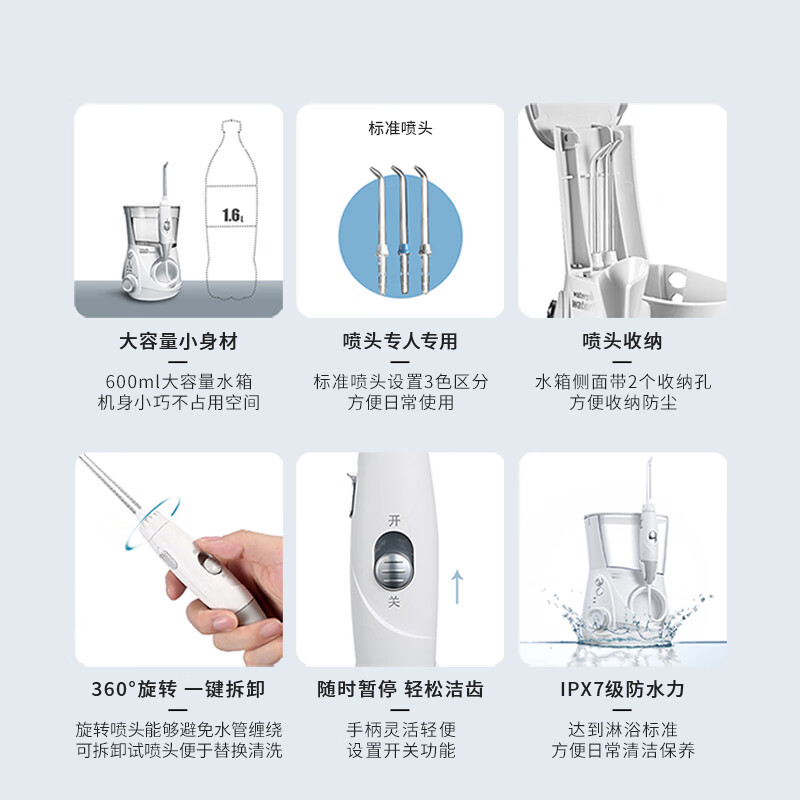 1.6L

大容量小身材

600ml大容量水箱
机身小巧不占用空间

标准喷头

喷头专人专用

标准喷头设置3色区分
方便日常使用

喷头收纳

水箱侧面带2个收纳孔
方便收纳防尘

360°旋转 一键拆卸

旋转喷头能够避免水管缠绕
可拆卸试喷头便于替换清洗

开
关

随时暂停 轻松洁齿

手柄灵活轻便
设置开关功能

IPX7级防水力

达到淋浴标准
方便日常清洁保养