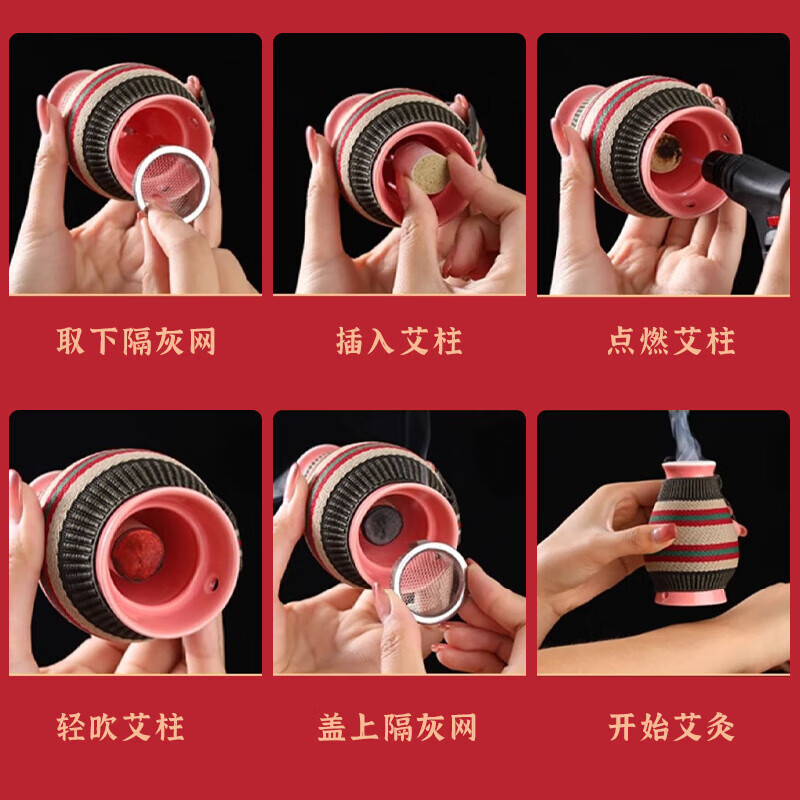 取下隔灰网

插入艾柱

点燃艾柱

轻吹艾柱

盖上隔灰网

开始艾灸