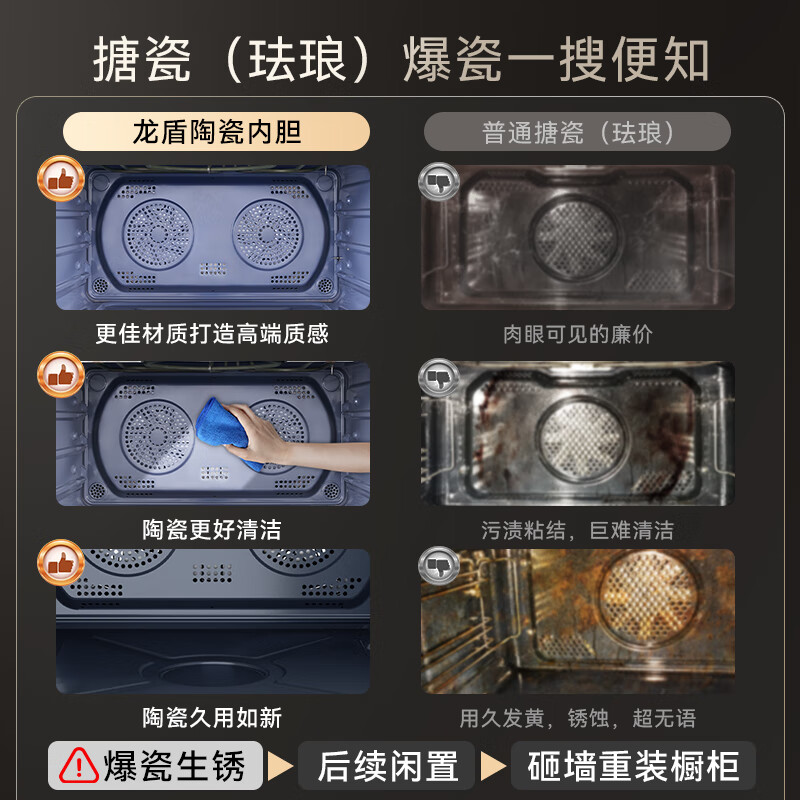 搪瓷（珐琅）爆瓷一搜便知

龙盾陶瓷内胆

更佳材质打造高端质感

陶瓷更好清洁

陶瓷久用如新

普通搪瓷（珐琅）

肉眼可见的廉价

污渍粘结，巨难清洁

用久发黄，锈蚀，超无语

爆瓷生锈 后续闲置 砸墙重装橱柜