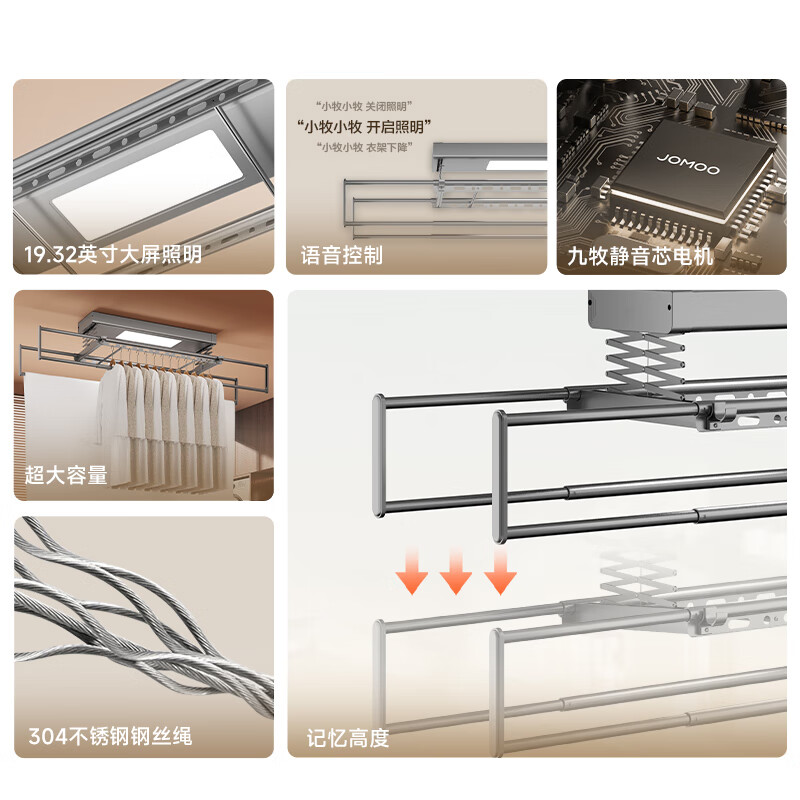 19.32英寸大屏照明

“小牧小牧 关闭照明”
“小牧小牧 开启照明”
“小牧小牧 衣架下降”

语音控制

JOMOO

九牧静音芯电机

超大容量

304不锈钢钢丝绳

记忆高度