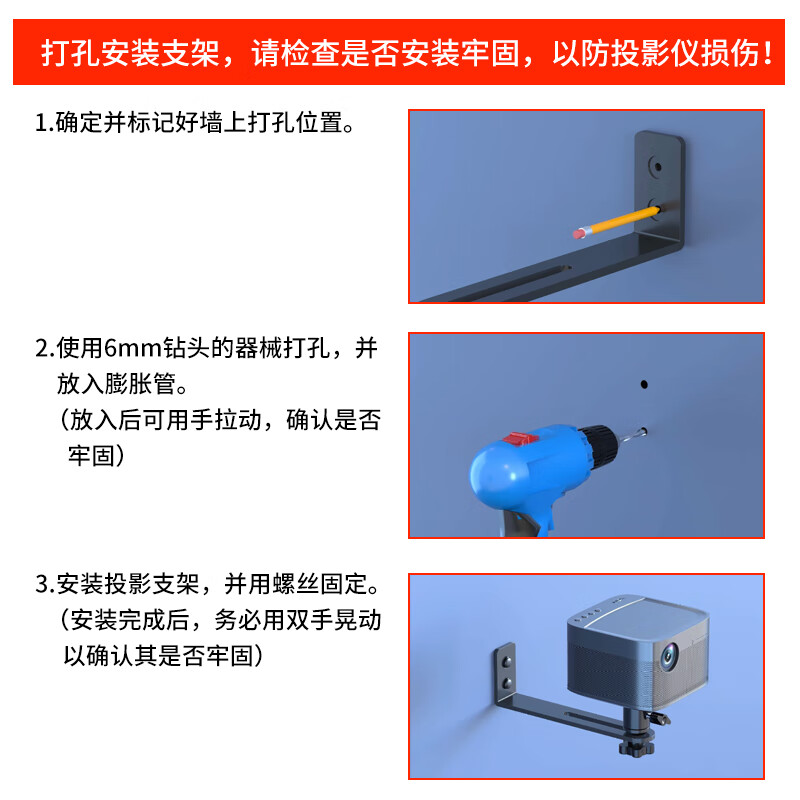 打孔安装支架，请检查是否安装牢固，以防投影仪损伤！

1.确定并标记好墙上打孔位置。

2.使用6mm钻头的器械打孔，并放入膨胀管。
（放入后可用手拉动，确认是否牢固）

3.安装投影支架，并用螺丝固定。
（安装完成后，务必用双手晃动以确认其是否牢固）