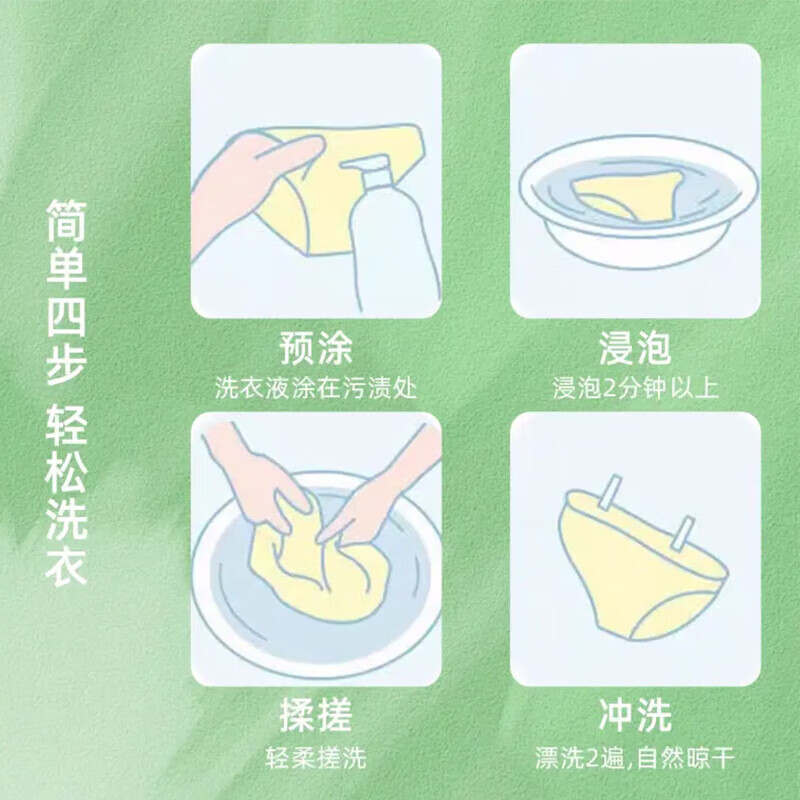 简单四步 轻松洗衣

预涂
洗衣液涂在污渍处

浸泡
浸泡2分钟以上

揉搓
轻柔搓洗

冲洗
漂洗2遍,自然晾干