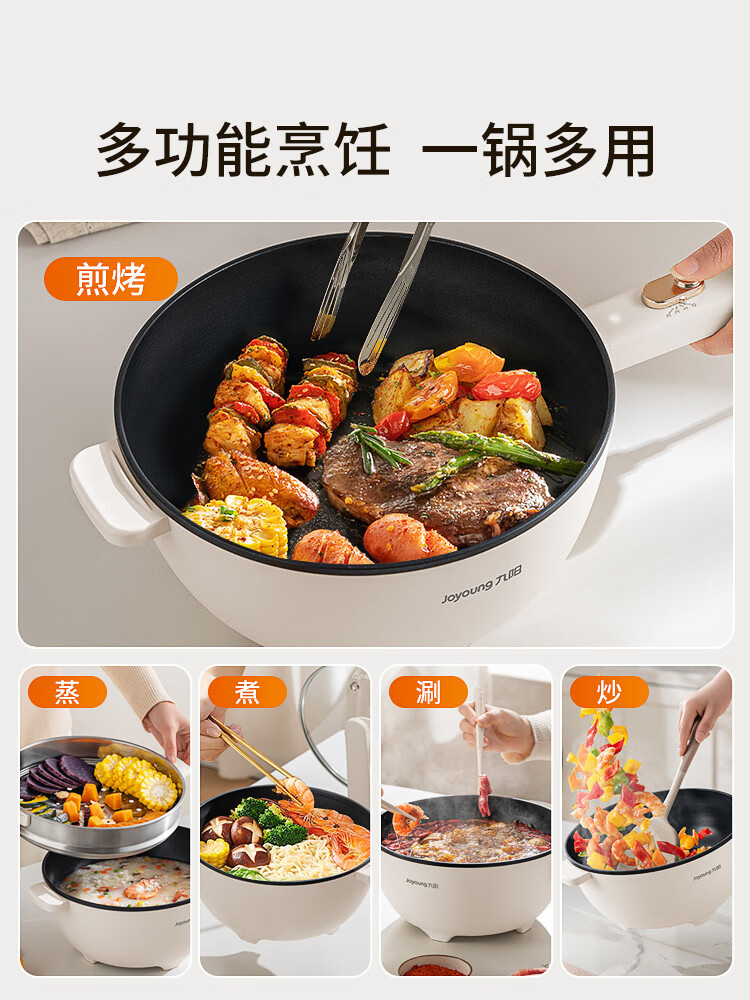 多功能烹饪 一锅多用

煎烤

Joyoung 九阳

蒸

煮

涮

炒

Joyoung 九阳

Joyoung 九阳