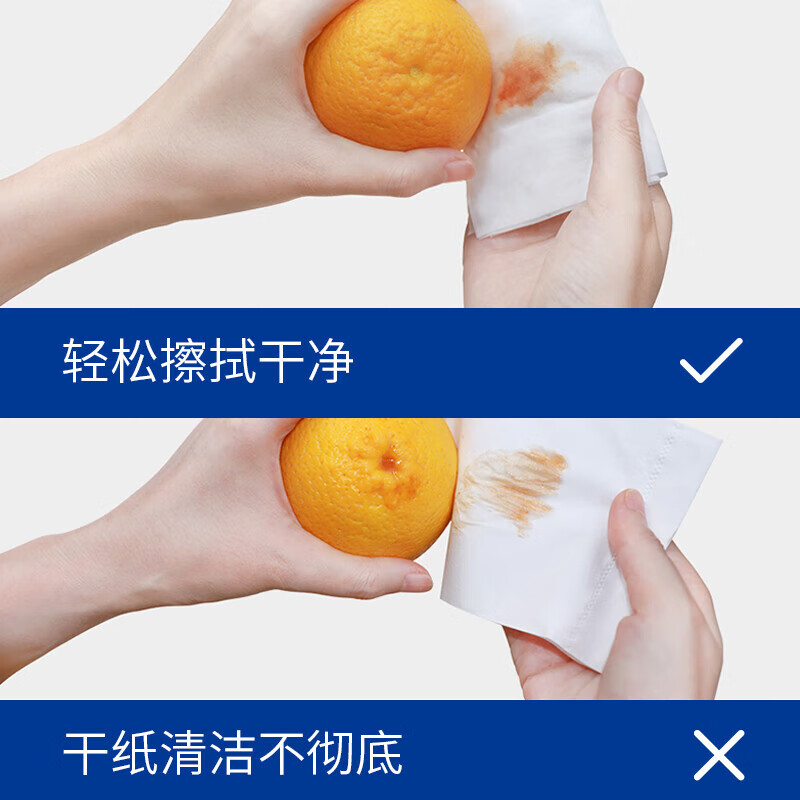 轻松擦拭干净 ✓

干纸清洁不彻底 ✕