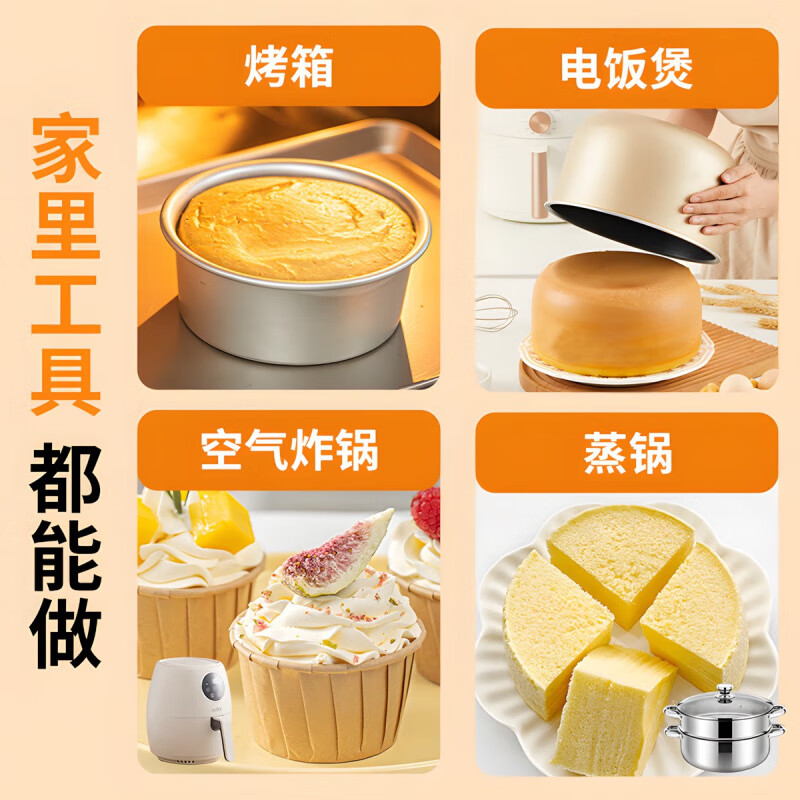 家里工具都能做

烤箱

电饭煲

空气炸锅

蒸锅