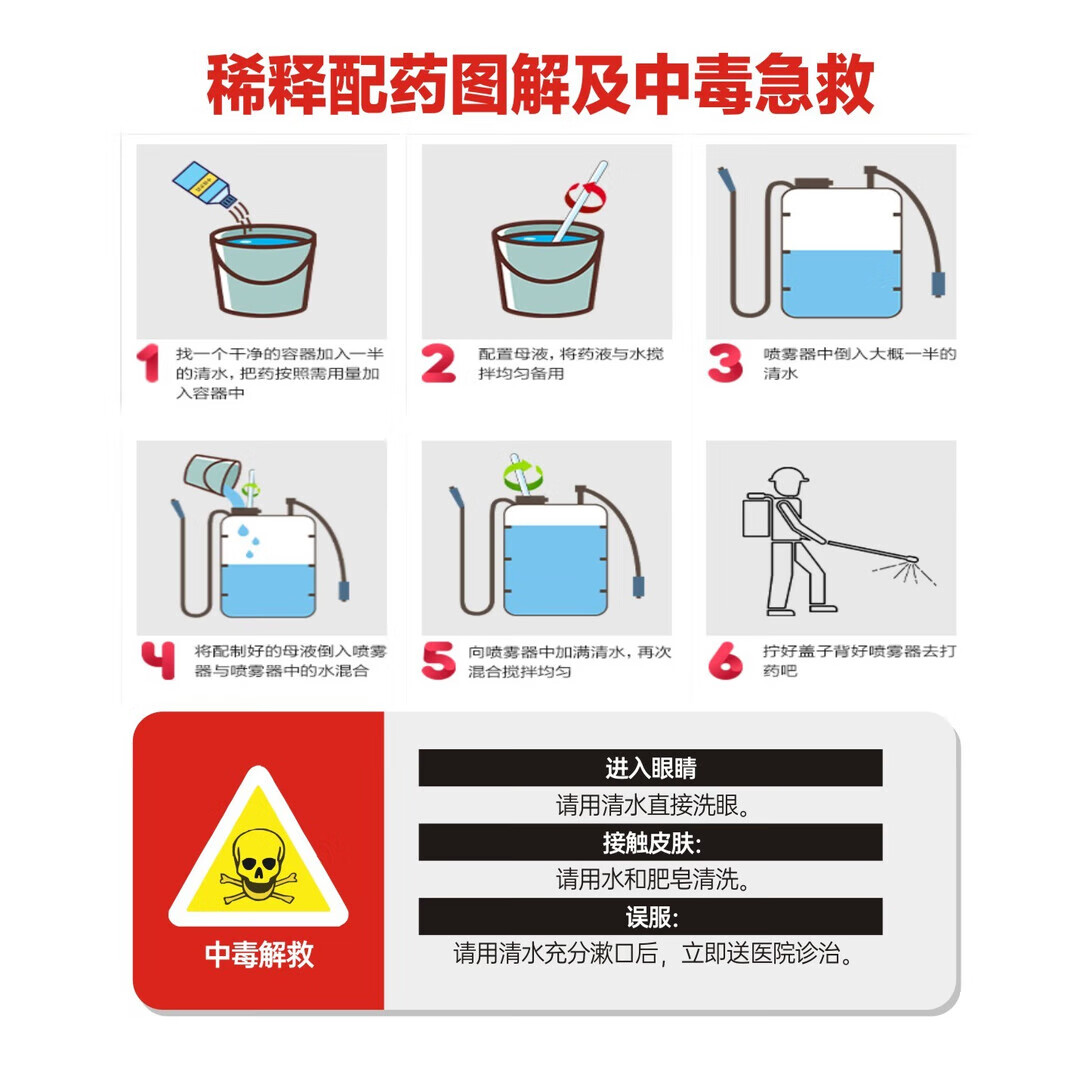 稀释配药图解及中毒急救

1 找一个干净的容器加入一半的清水，把药按照需用量加入容器中

2 配置母液，将药液与水搅拌均匀备用

3 喷雾器中倒入大概一半的清水

4 将配制好的母液倒入喷雾器与喷雾器中的水混合

5 向喷雾器中加满清水，再次混合搅拌均匀

6 拧好盖子背好喷雾器去打药吧

中毒解救

进入眼睛
请用清水直接洗眼。

接触皮肤:
请用水和肥皂清洗。

误服:
请用清水充分漱口后，立即送医院诊治。