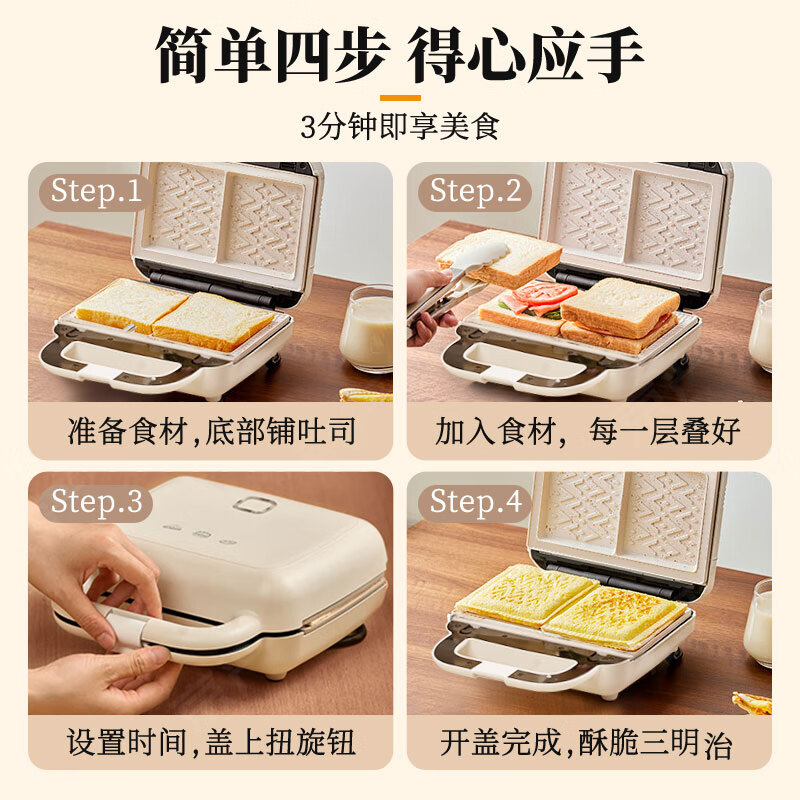 简单四步 得心应手

3分钟即享美食

Step.1

准备食材,底部铺吐司

Step.2

加入食材, 每一层叠好

Step.3

设置时间,盖上扭旋钮

Step.4

开盖完成,酥脆三明治