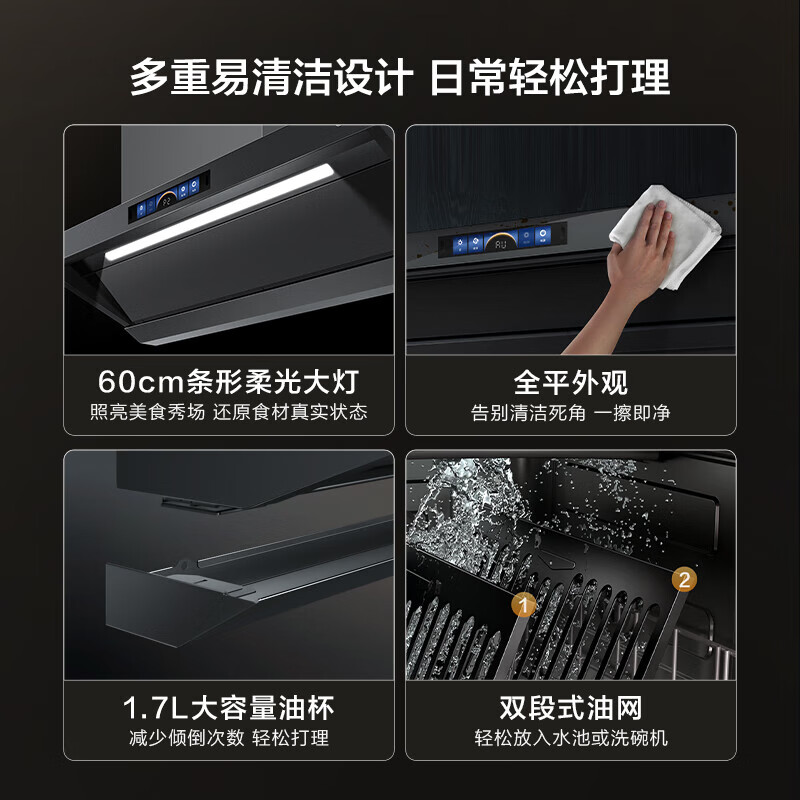 多重易清洁设计 日常轻松打理

60cm条形柔光大灯
照亮美食秀场 还原食材真实状态

全平外观
告别清洁死角 一擦即净

1.7L大容量油杯
减少倾倒次数 轻松打理

1
2

双段式油网
轻松放入水池或洗碗机